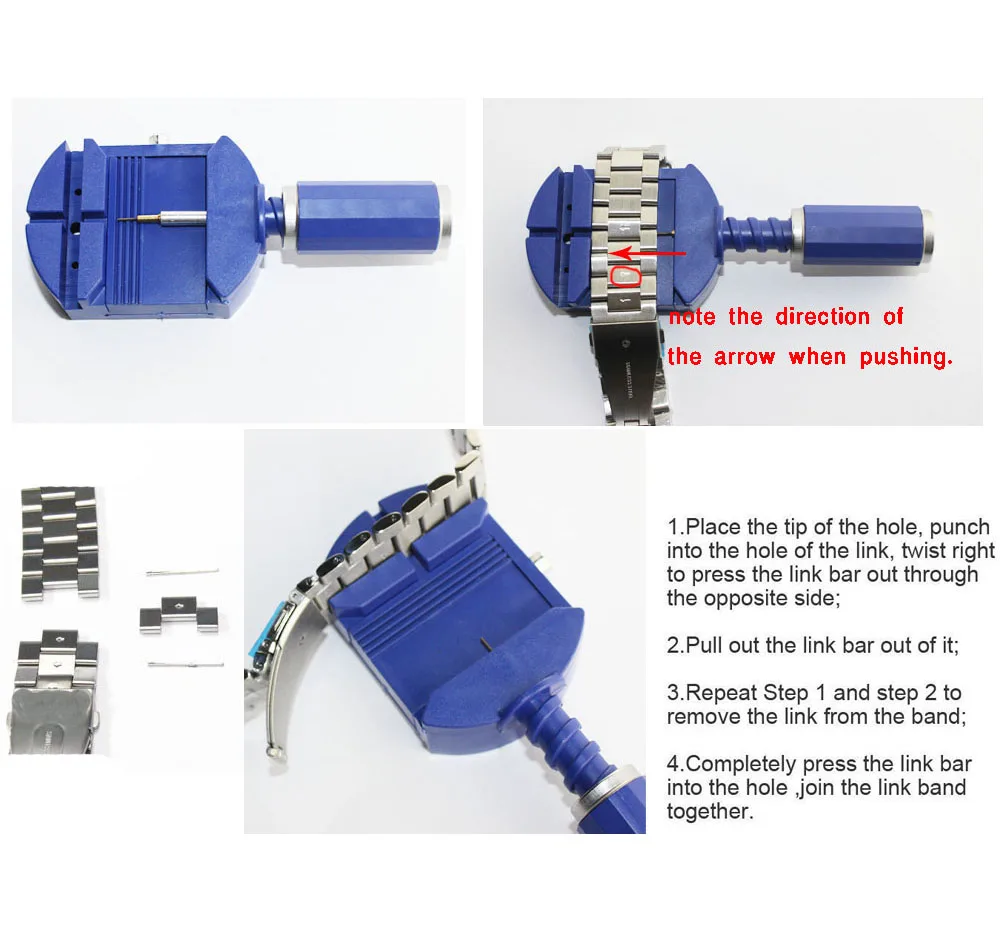 note the direction of the arrow when pushing.

1.Place the tip of the hole, punch into the hole of the link, twist right to press the link bar out through the opposite side;

2.Pull out the link bar out of it;

3.Repeat Step 1 and step 2 to remove the link from the band;

4.Completely press the link bar into the hole ,join the link band together.