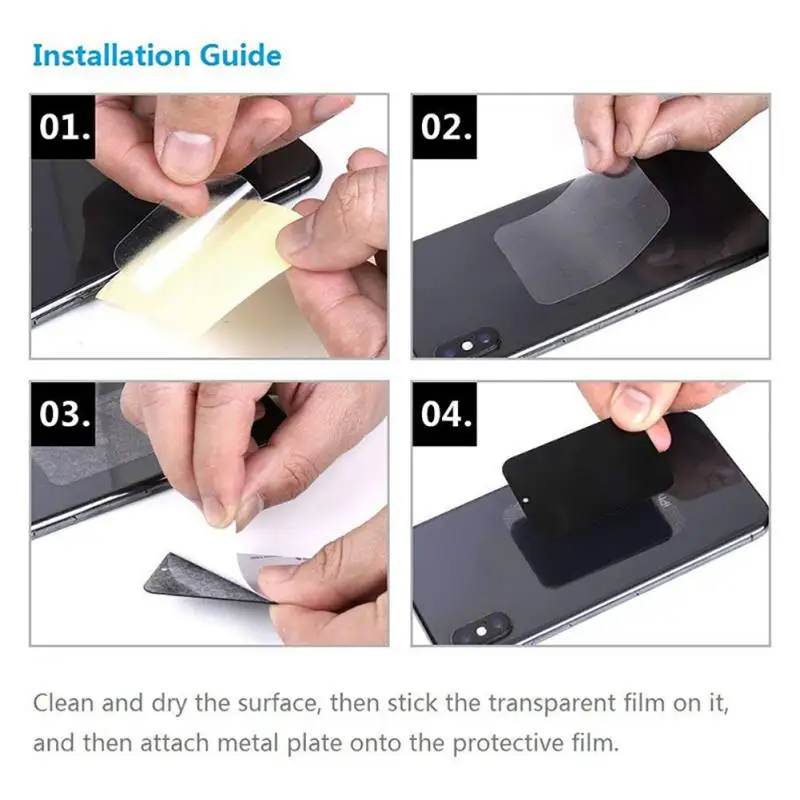 Installation Guide

01.

02.

03.

04.

Clean and dry the surface, then stick the transparent film on it, and then attach metal plate onto the protective film.