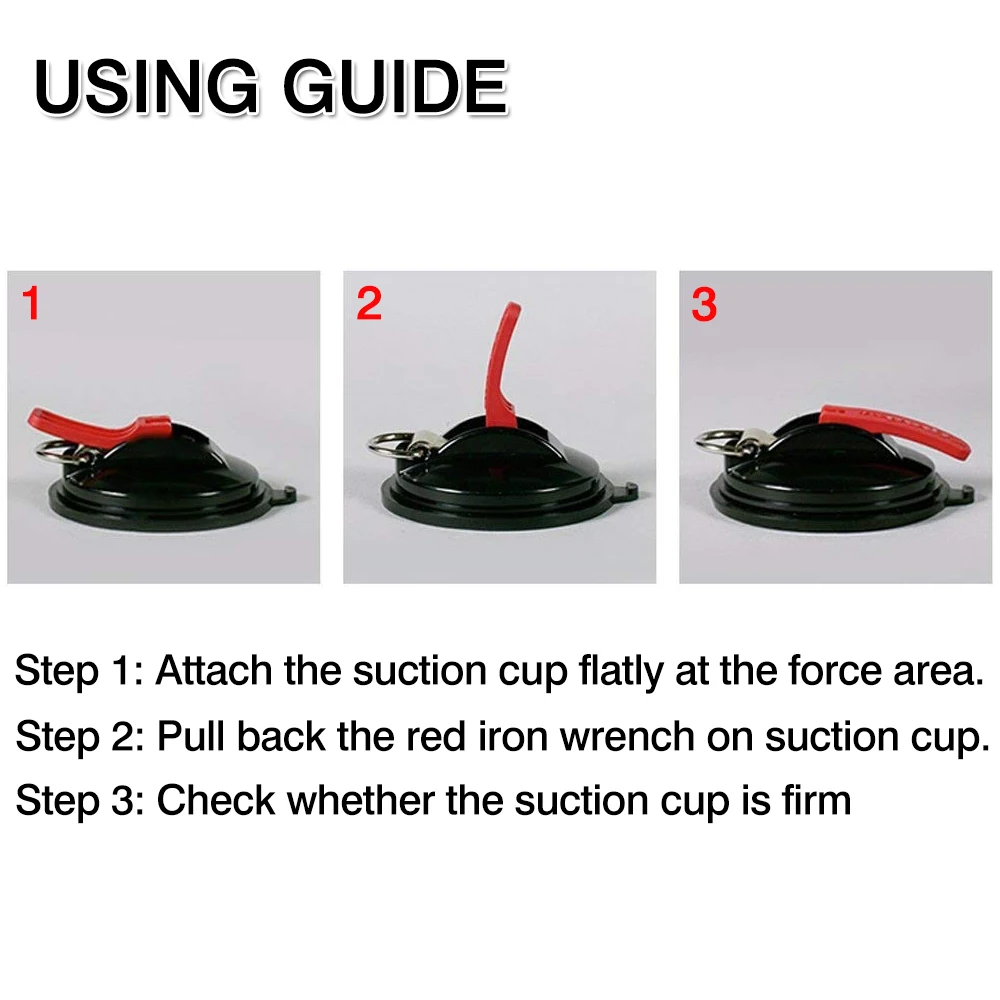 USING GUIDE

1

2

3

Step 1: Attach the suction cup flatly at the force area.

Step 2: Pull back the red iron wrench on suction cup.

Step 3: Check whether the suction cup is firm