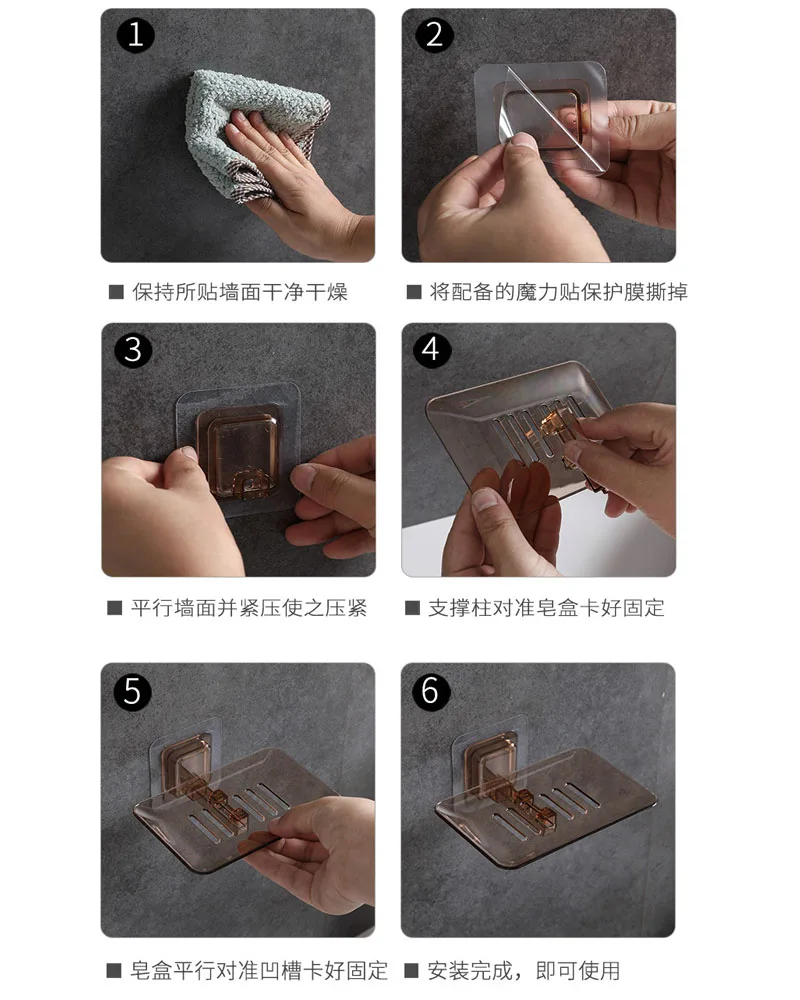 1

■ 保持所贴墙面干净干燥

2

■ 将配备的魔力贴保护膜撕掉

3

■ 平行墙面并紧压使之压紧

4

■ 支撑柱对准皂盒卡好固定

5

■ 皂盒平行对准凹槽卡好固定

6

■ 安装完成，即可使用