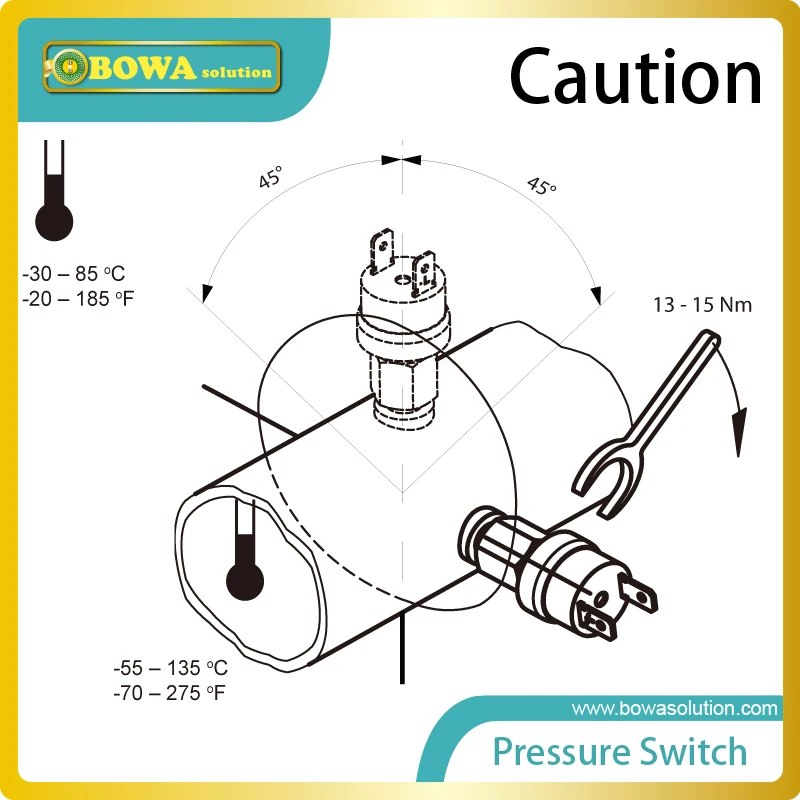 BOWA solution

Caution

45°

45°

-30 – 85 °C
-20 – 185 °F

13 - 15 Nm

-55 – 135 °C
-70 – 275 °F

www.bowasolution.com

Pressure Switch