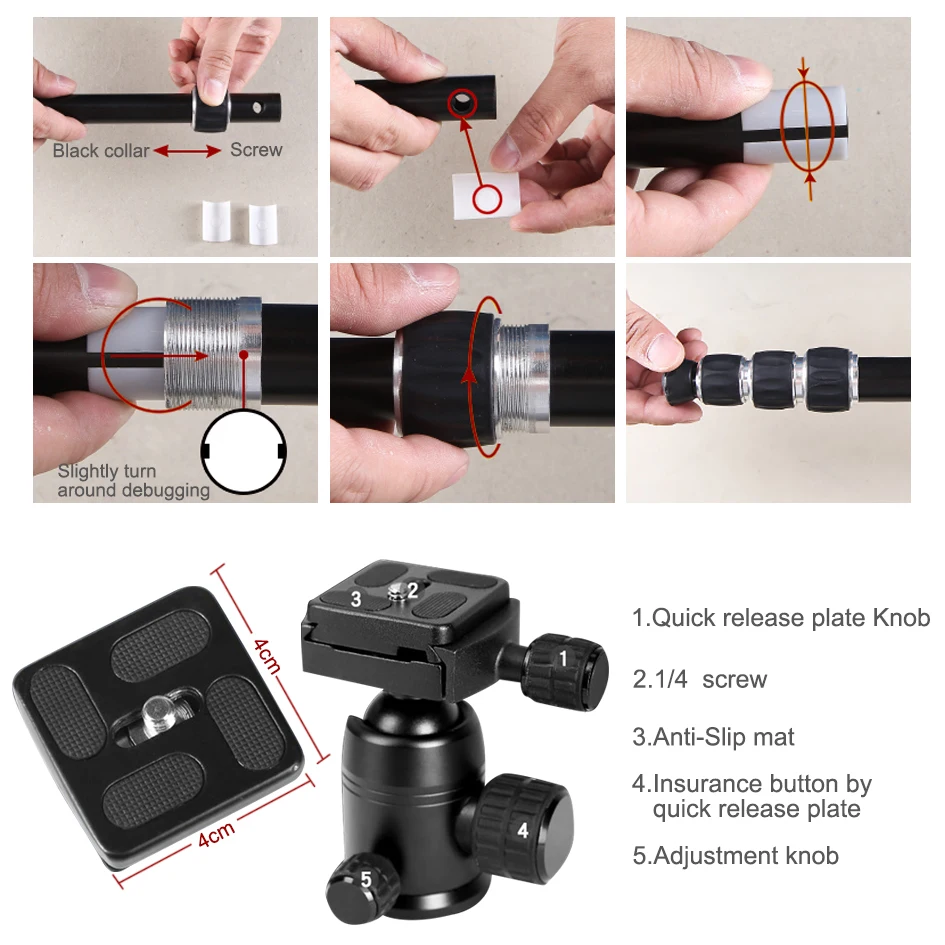 Black collar Screw

Slightly turn around debugging

4cm

4cm

3 2 1 4 5

1.Quick release plate Knob

2.1/4 screw

3.Anti-Slip mat

4.Insurance button by quick release plate

5.Adjustment knob