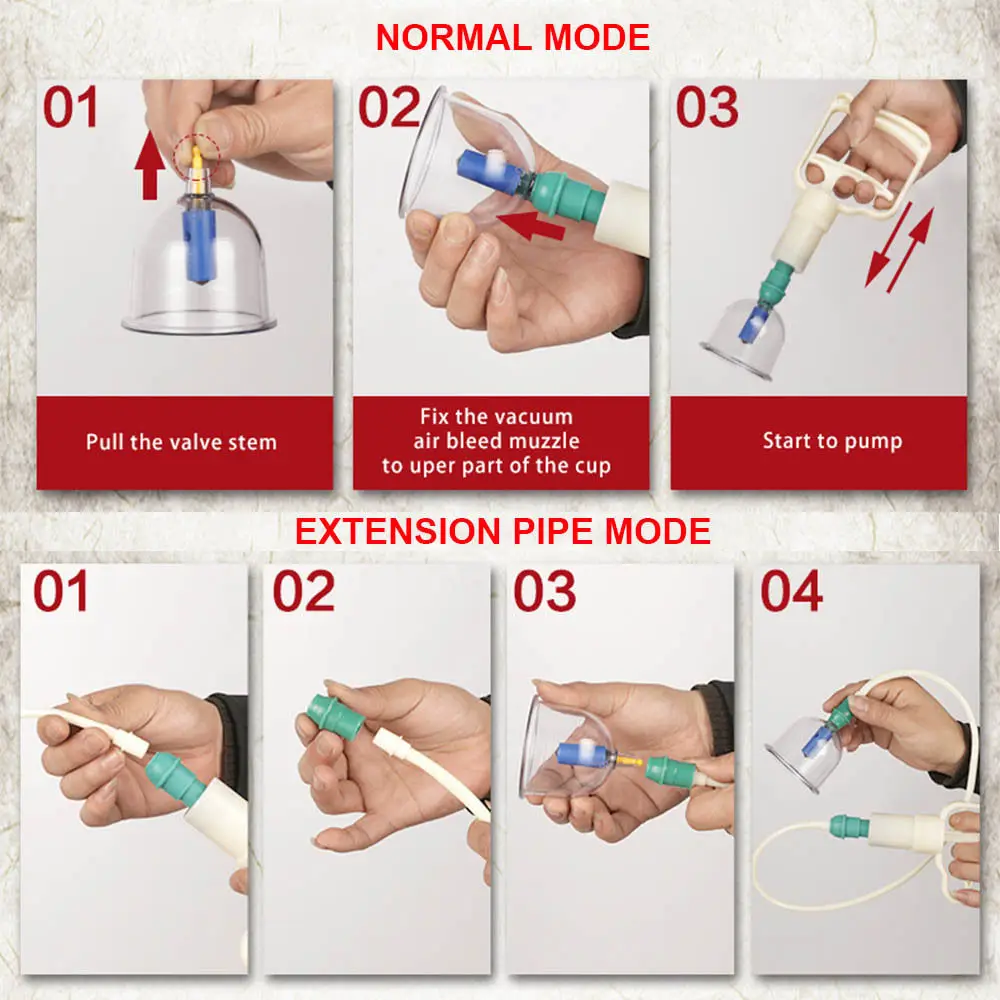 NORMAL MODE

01

Pull the valve stem

02

Fix the vacuum air bleed muzzle to uper part of the cup

03

Start to pump

EXTENSION PIPE MODE

01

02

03

04