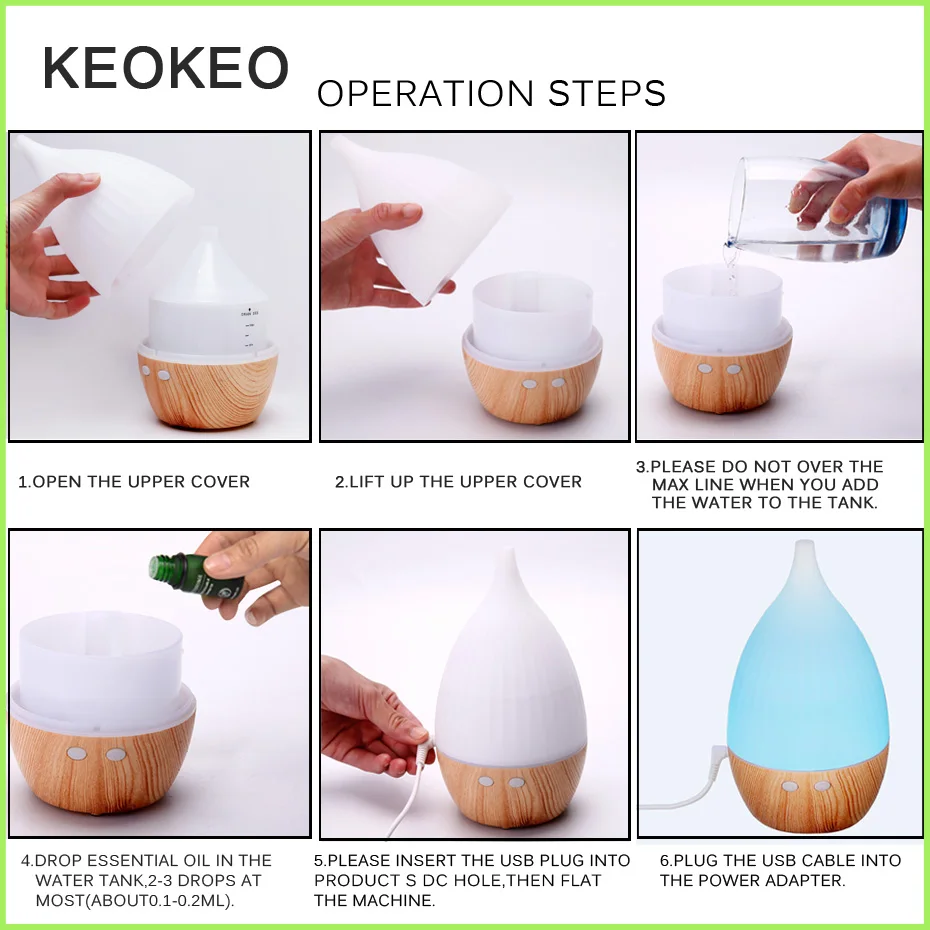 KEOKEO

OPERATION STEPS

1.OPEN THE UPPER COVER

2.LIFT UP THE UPPER COVER

3.PLEASE DO NOT OVER THE MAX LINE WHEN YOU ADD THE WATER TO THE TANK.

4.DROP ESSENTIAL OIL IN THE WATER TANK,2-3 DROPS AT MOST(ABOUT0.1-0.2ML).

5.PLEASE INSERT THE USB PLUG INTO PRODUCT S DC HOLE,THEN FLAT THE MACHINE.

6.PLUG THE USB CABLE INTO THE POWER ADAPTER.