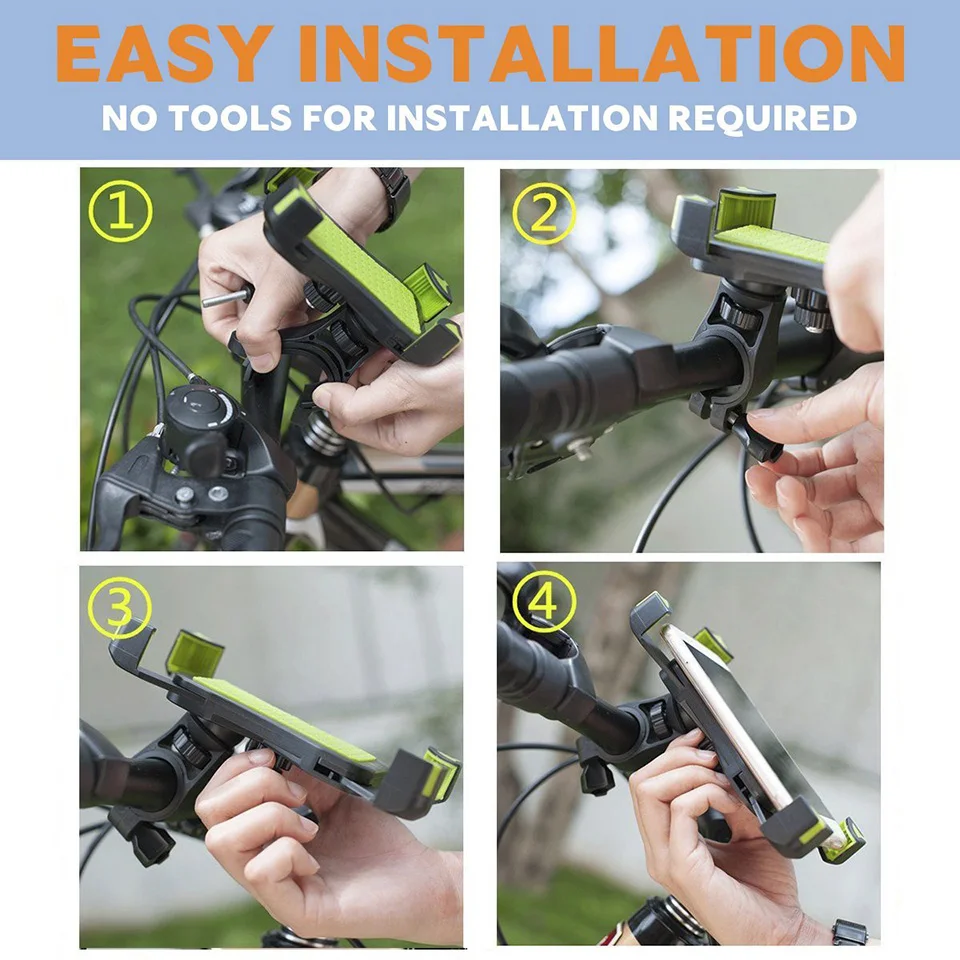 EASY INSTALLATION

NO TOOLS FOR INSTALLATION REQUIRED

①

②

③

④