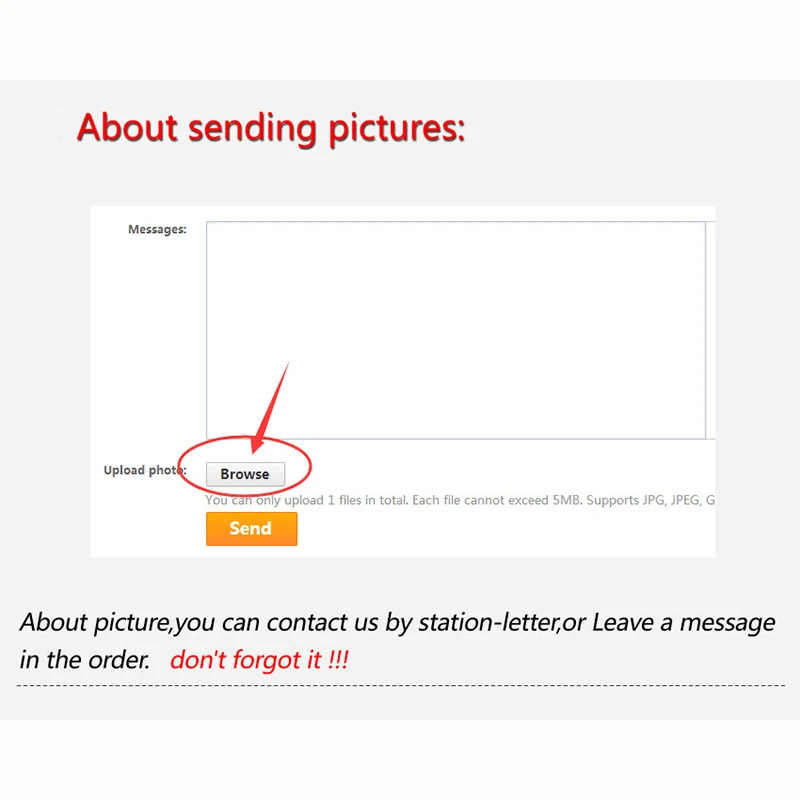 About sending pictures:

Messages:

Upload photo:

Browse

You can only upload 1 files in total. Each file cannot exceed 5MB. Supports JPG, JPEG, G

Send

About picture,you can contact us by station-letter,or Leave a message in the order. don't forgot it !!!