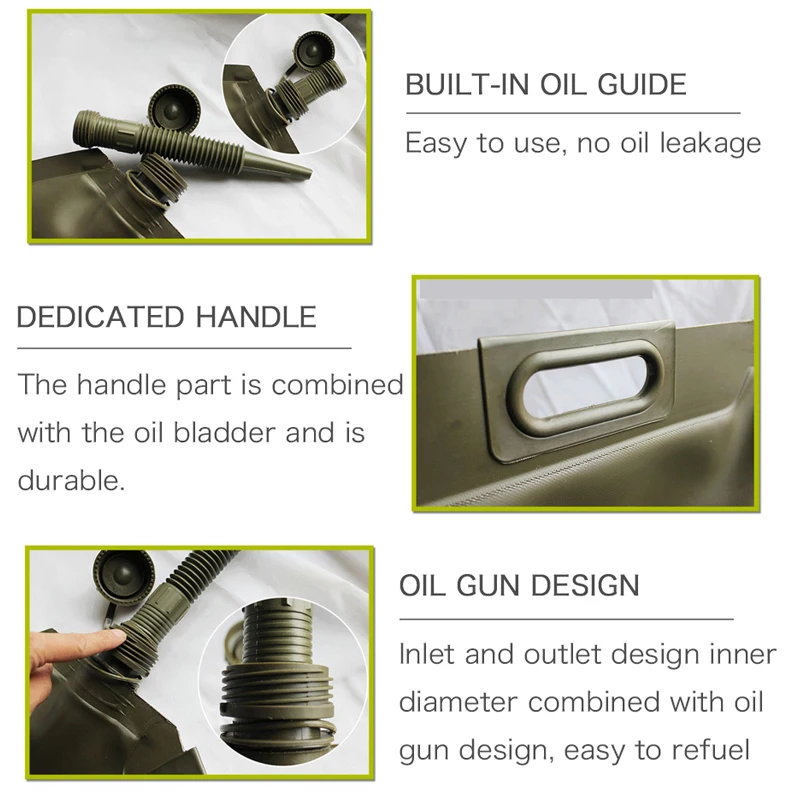 BUILT-IN OIL GUIDE

Easy to use, no oil leakage

DEDICATED HANDLE

The handle part is combined with the oil bladder and is durable.

OIL GUN DESIGN

Inlet and outlet design inner diameter combined with oil gun design, easy to refuel