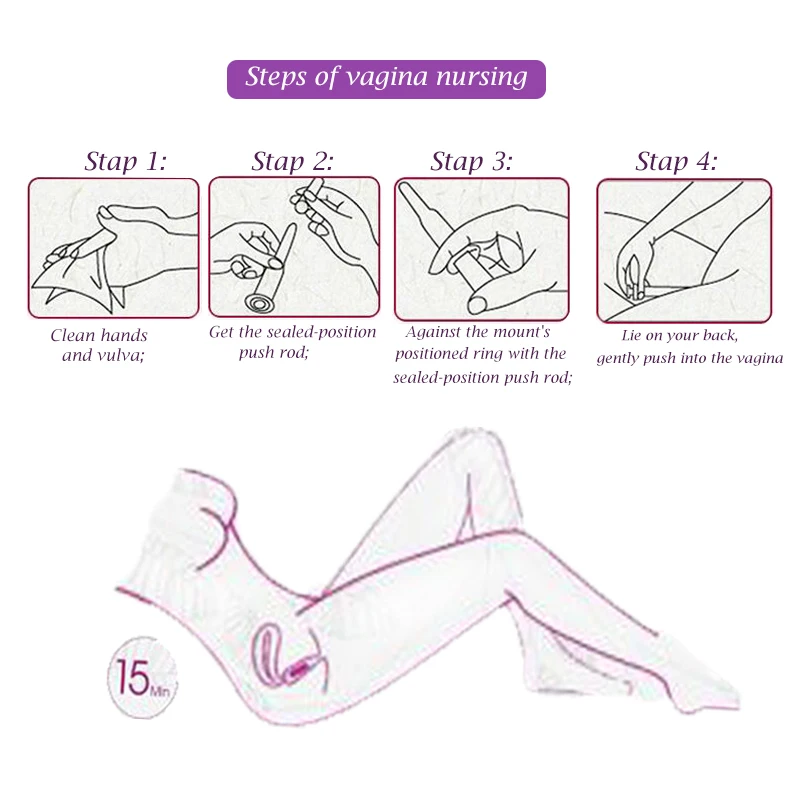 Steps of vagina nursing

Stap 1:

Clean hands and vulva;

Stap 2:

Get the sealed-position push rod;

Stap 3:

Against the mount's positioned ring with the sealed-position push rod;

Stap 4:

Lie on your back, gently push into the vagina

15 Min