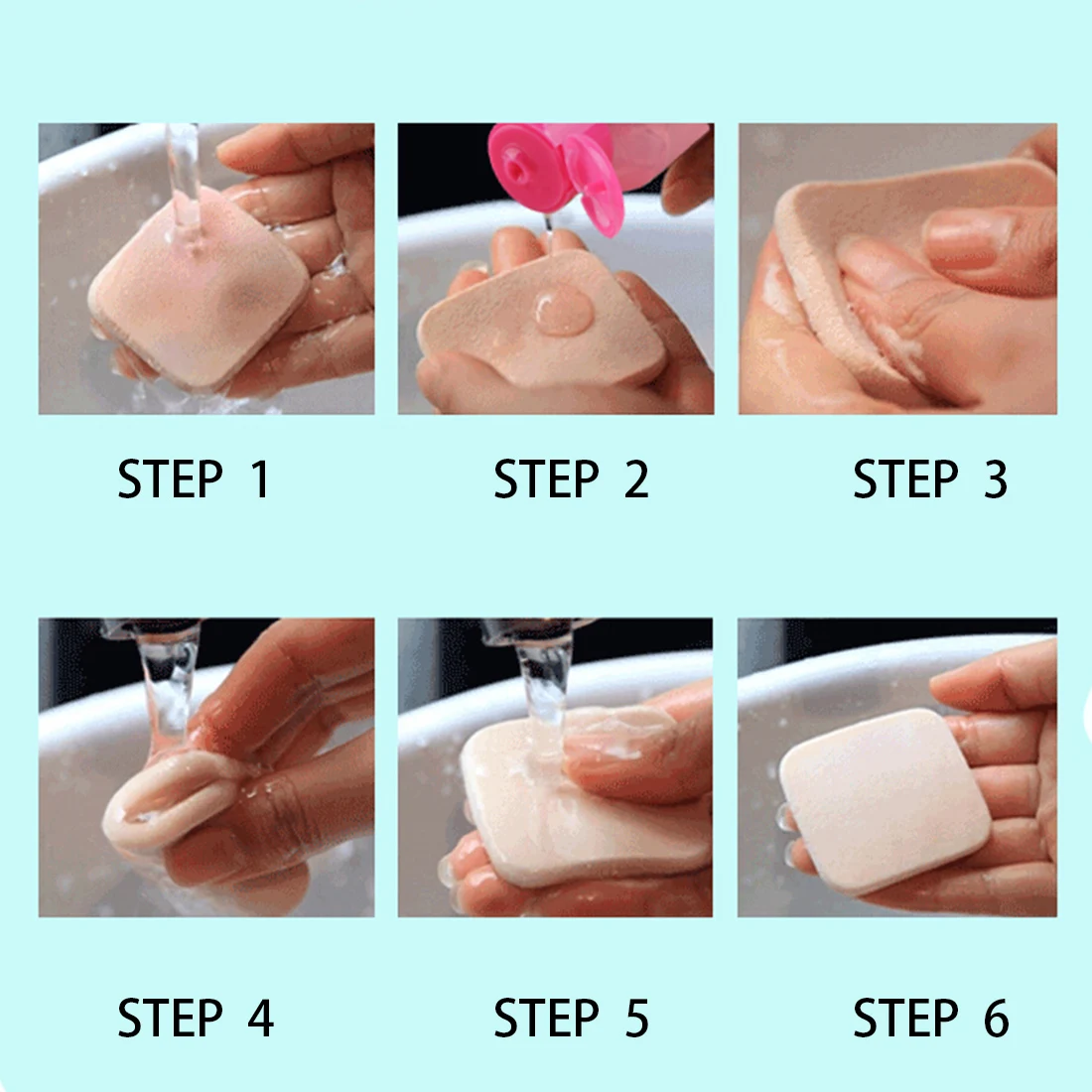 STEP 1

STEP 2

STEP 3

STEP 4

STEP 5

STEP 6