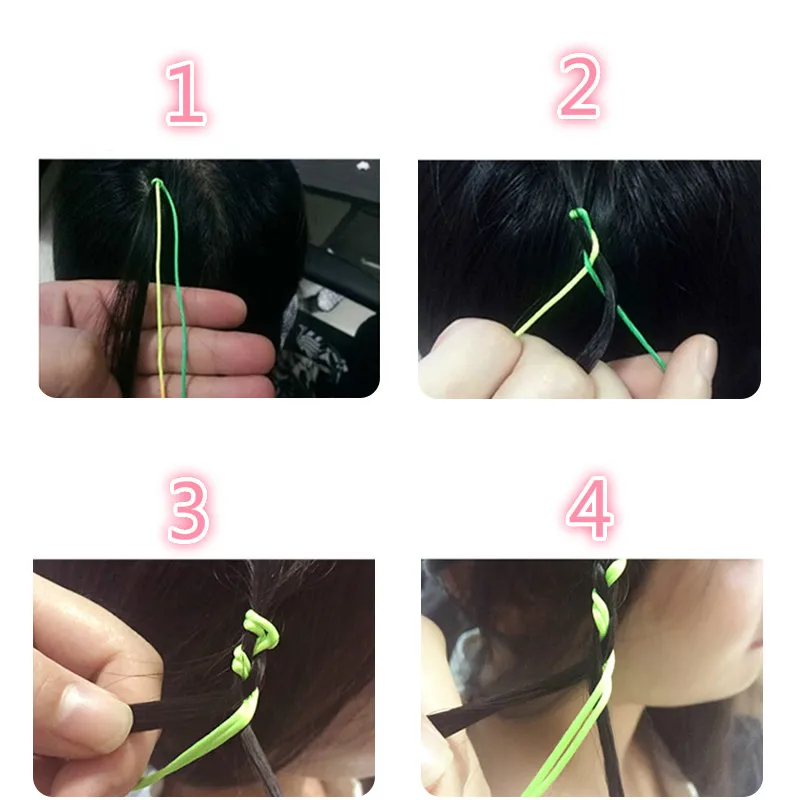 1

2

3

4