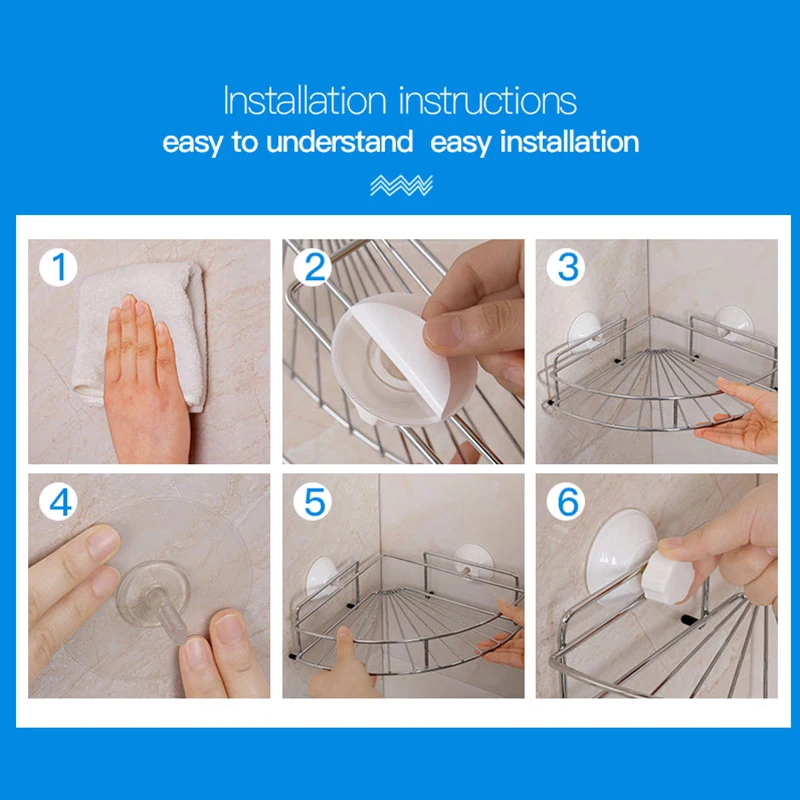 Installation instructions
easy to understand easy installation

1
2
3
4
5
6