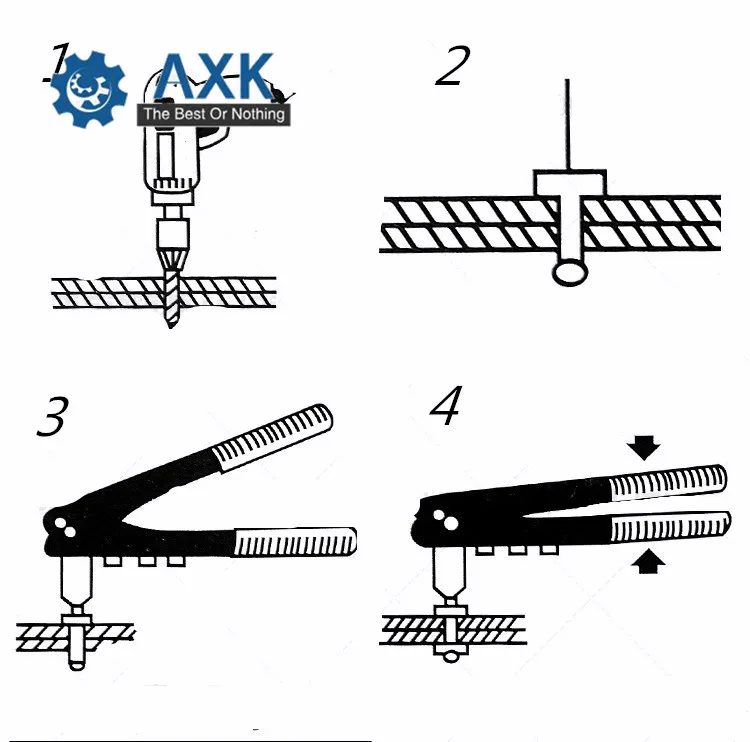 1
AXK
The Best Or Nothing
2
3
4