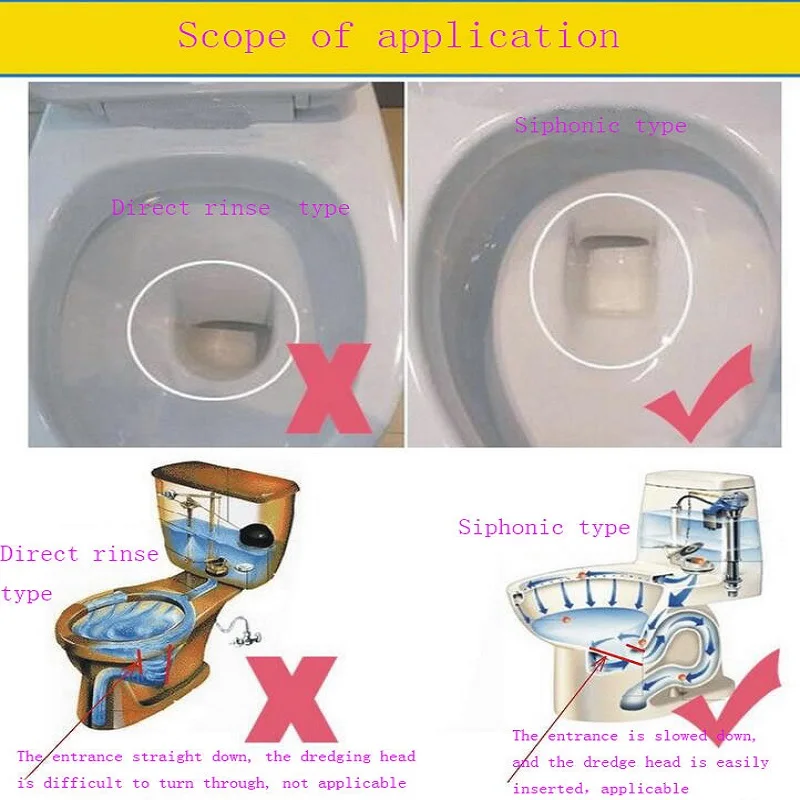 Scope of application

Direct rinse type

Siphonic type

Direct rinse type

Siphonic type

The entrance straight down, the dredging head is difficult to turn through, not applicable

The entrance is slowed down, and the dredge head is easily inserted, applicable