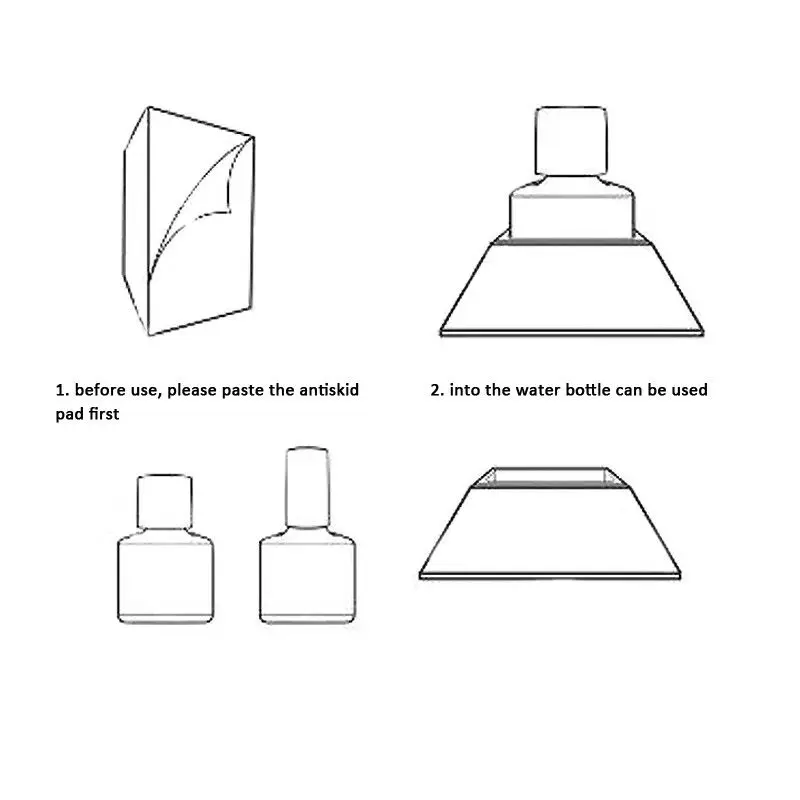 1. before use, please paste the antiskid pad first

2. into the water bottle can be used