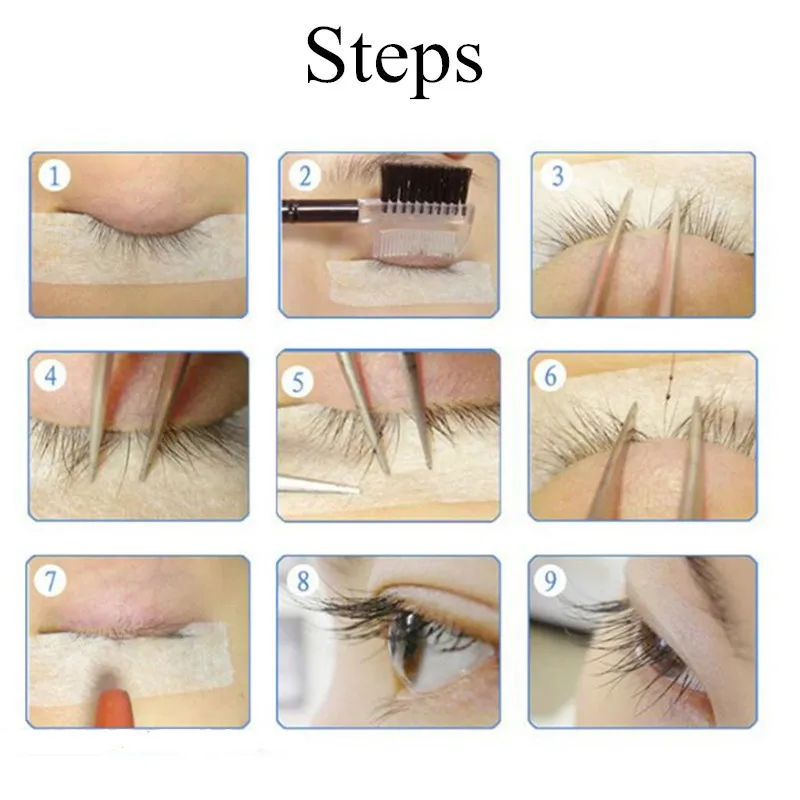 Steps

1

2

3

4

5

6

7

8

9