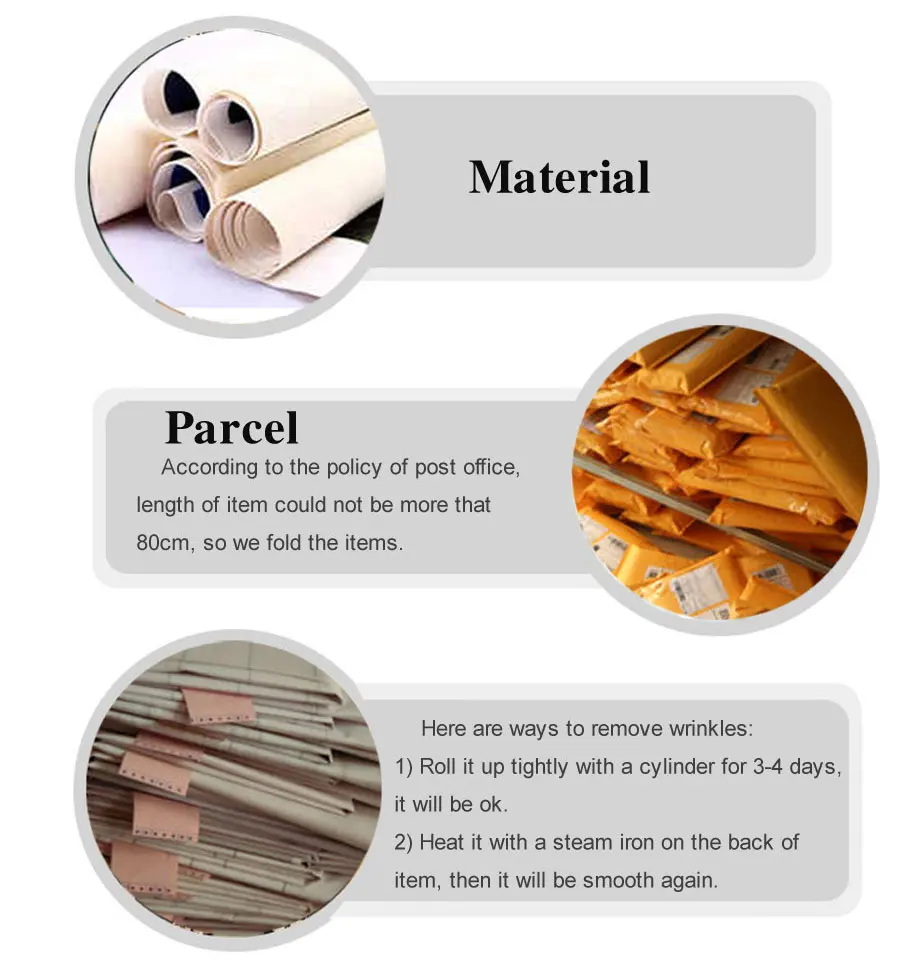 Material

Parcel

According to the policy of post office, length of item could not be more that 80cm, so we fold the items.

Here are ways to remove wrinkles:
1) Roll it up tightly with a cylinder for 3-4 days, it will be ok.
2) Heat it with a steam iron on the back of item, then it will be smooth again.