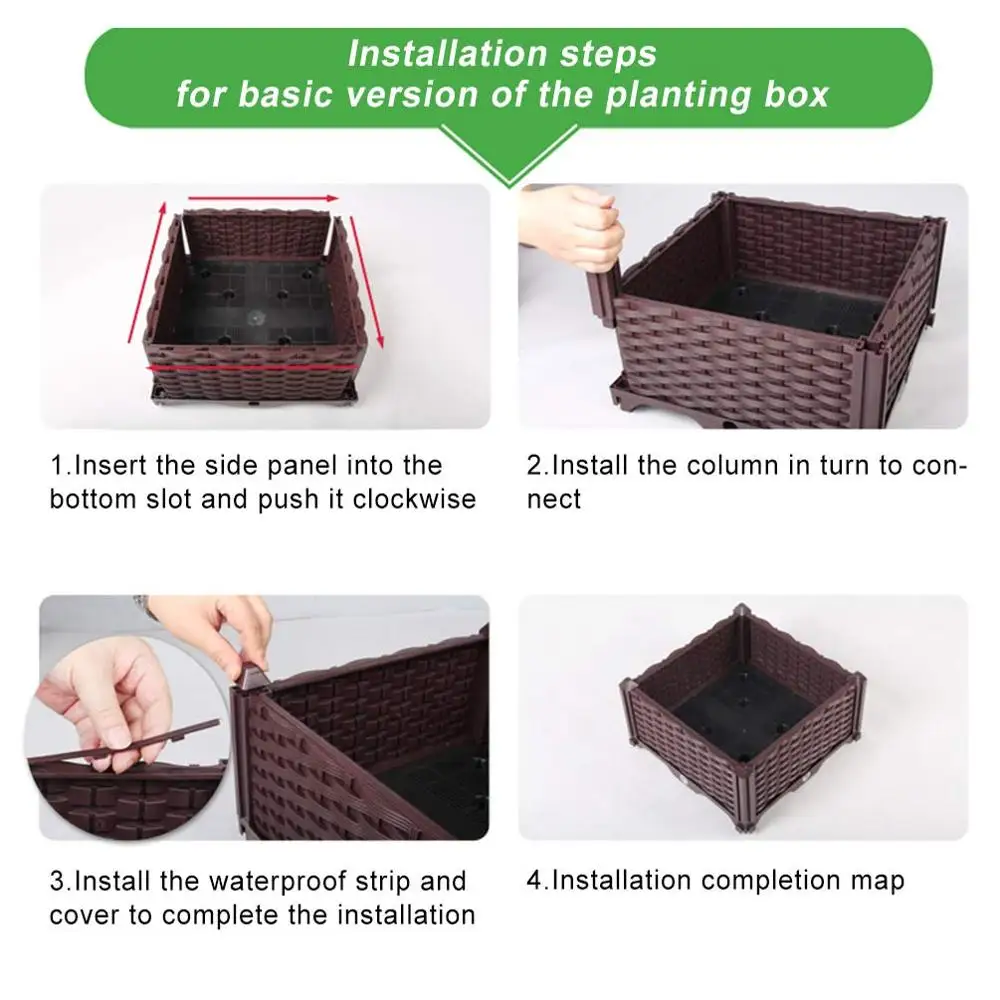 Installation steps
for basic version of the planting box

1.Insert the side panel into the bottom slot and push it clockwise

2.Install the column in turn to connect

3.Install the waterproof strip and cover to complete the installation

4.Installation completion map