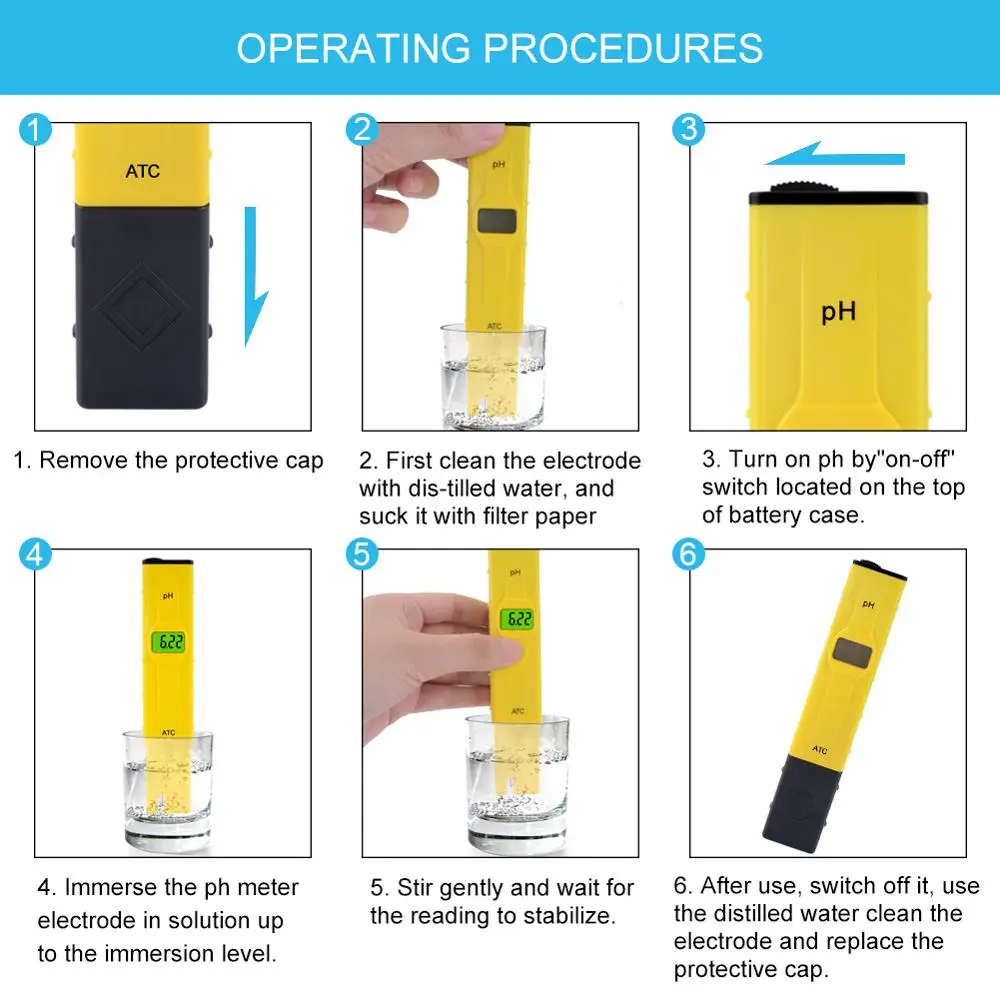 OPERATING PROCEDURES

1

ATC

1. Remove the protective cap

2

pH

ATC

2. First clean the electrode with dis-tilled water, and suck it with filter paper

3

pH

3. Turn on ph by"on-off" switch located on the top of battery case.

4

pH

6.22

ATC

4. Immerse the ph meter electrode in solution up to the immersion level.

5

pH

6.22

ATC

5. Stir gently and wait for the reading to stabilize.

6

pH

ATC

6. After use, switch off it, use the distilled water clean the electrode and replace the protective cap.