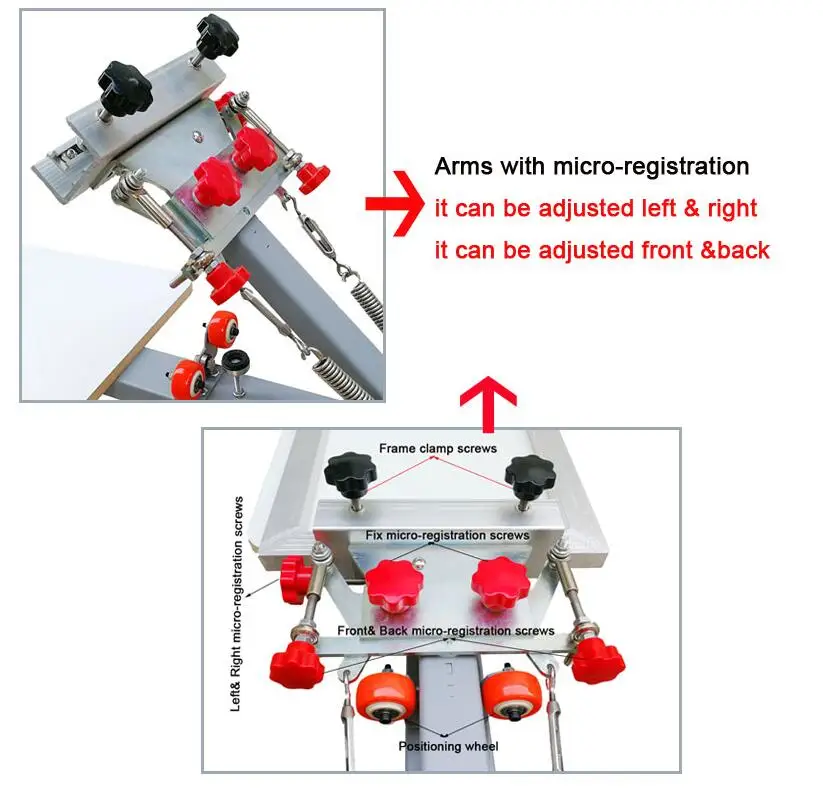 Arms with micro-registration
it can be adjusted left & right
it can be adjusted front &back

Frame clamp screws
Fix micro-registration screws
Left& Right micro-registration screws
Front& Back micro-registration screws
Positioning wheel