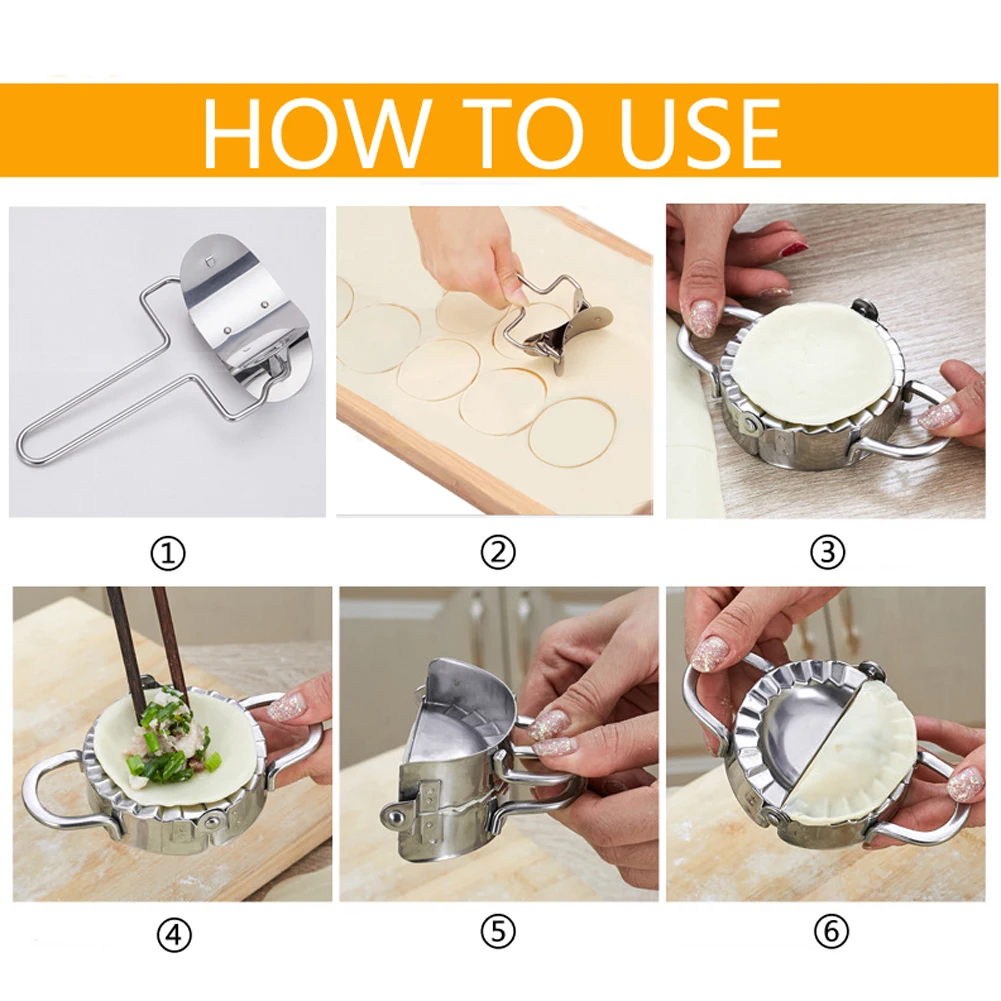 HOW TO USE

①

②

③

④

⑤

⑥