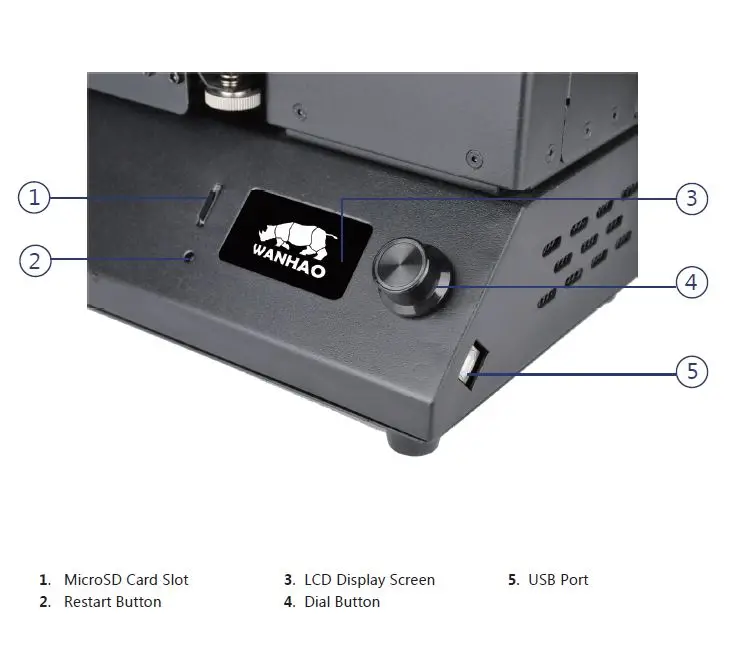 1
2
WANHAO
3
4
5

1. MicroSD Card Slot
2. Restart Button

3. LCD Display Screen
4. Dial Button

5. USB Port