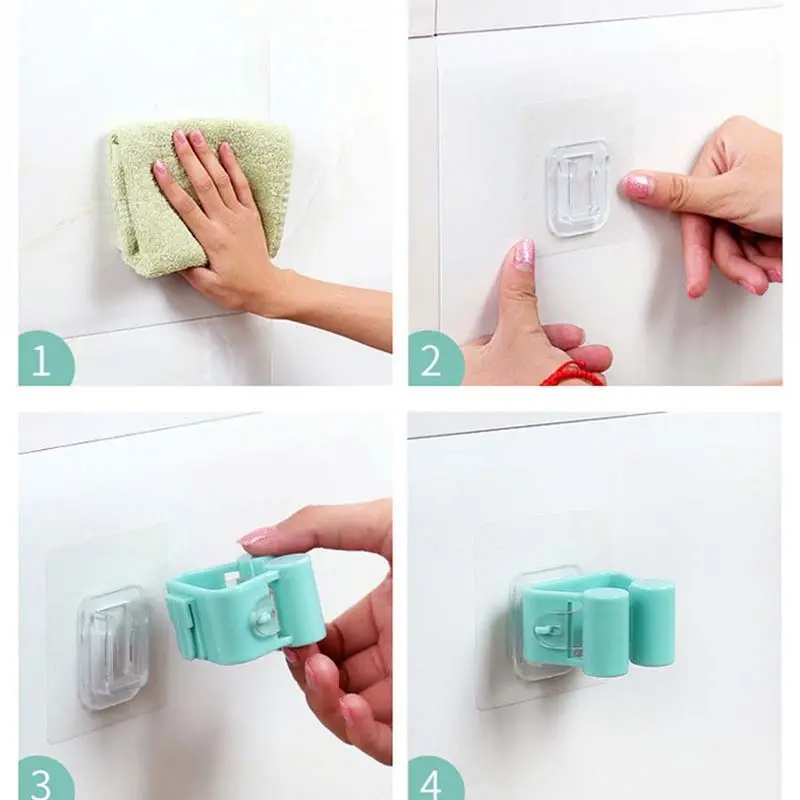 1

2

3

4