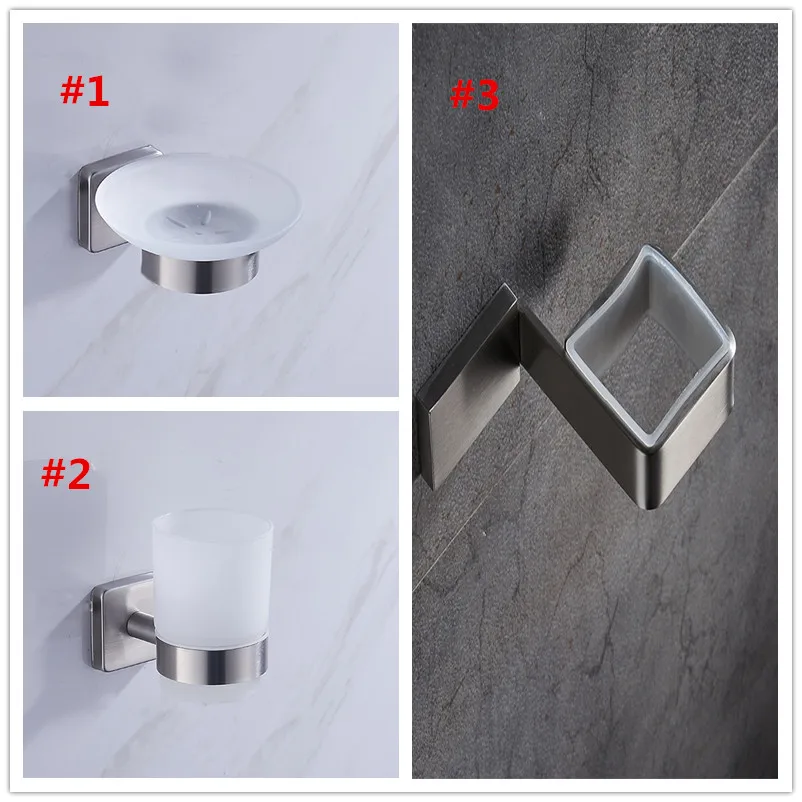 #1

#2

#3