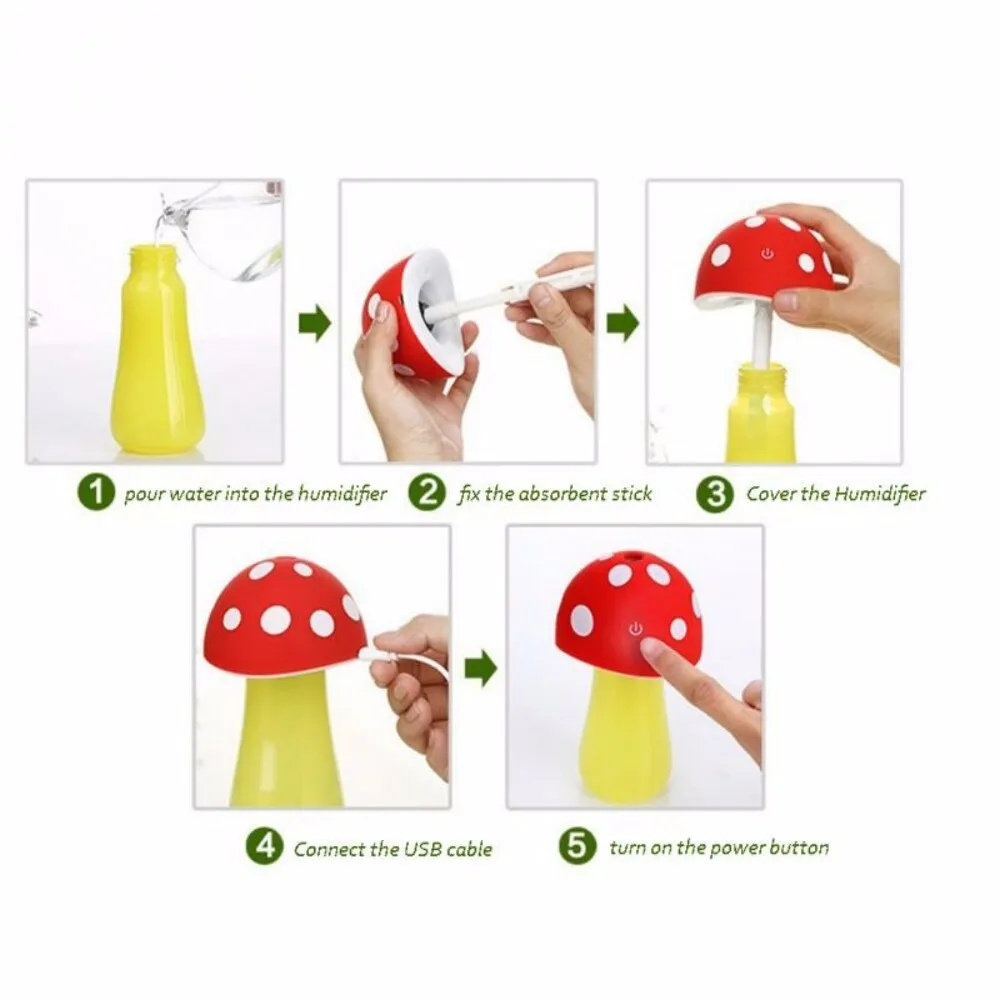 1 pour water into the humidifier

2 fix the absorbent stick

3 Cover the Humidifier

4 Connect the USB cable

5 turn on the power button