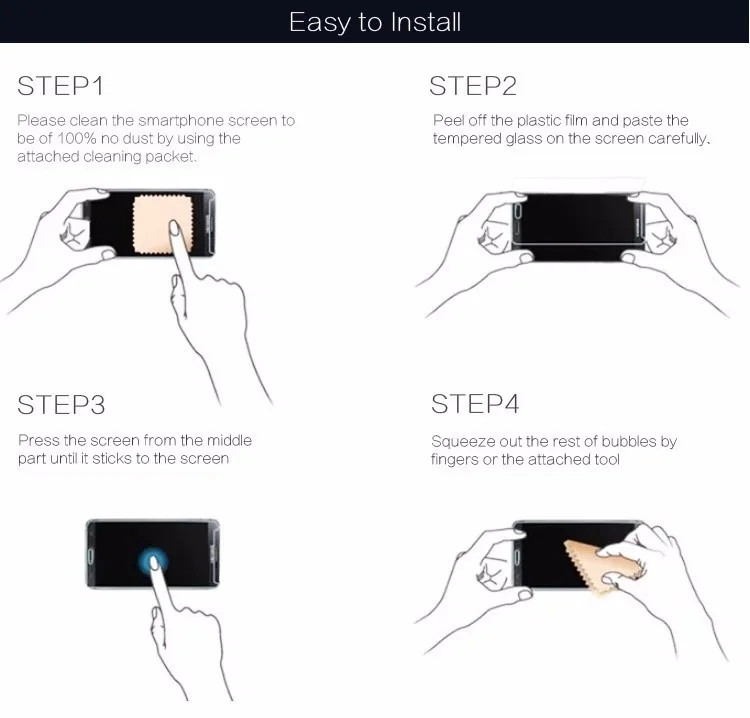 Easy to Install

STEP1

Please clean the smartphone screen to be of 100% no dust by using the attached cleaning packet.

STEP2

Peel off the plastic film and paste the tempered glass on the screen carefully.

STEP3

Press the screen from the middle part until it sticks to the screen

STEP4

Squeeze out the rest of bubbles by fingers or the attached tool