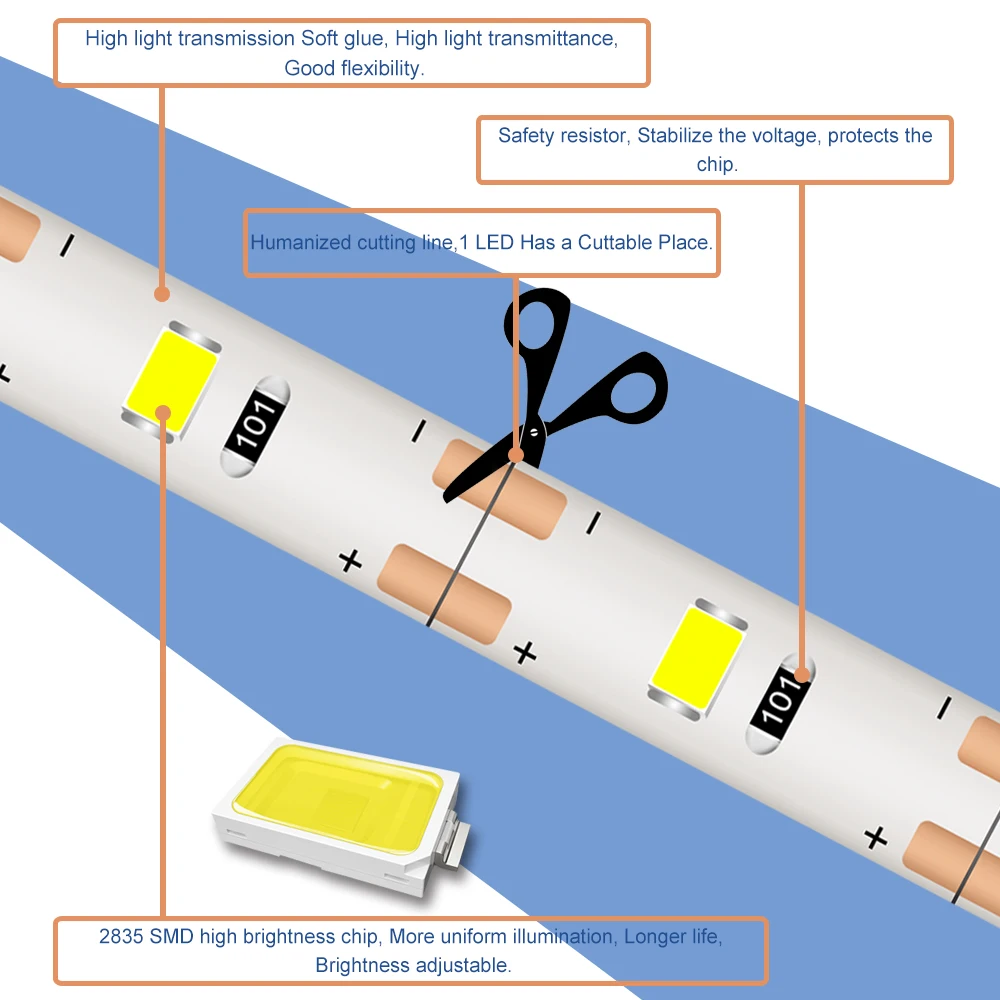 High light transmission Soft glue, High light transmittance, Good flexibility.

Safety resistor, Stabilize the voltage, protects the chip.

Humanized cutting line,1 LED Has a Cuttable Place.

-

+

101

-

-

+

+

101

-

+

2835 SMD high brightness chip, More uniform illumination, Longer life, Brightness adjustable.