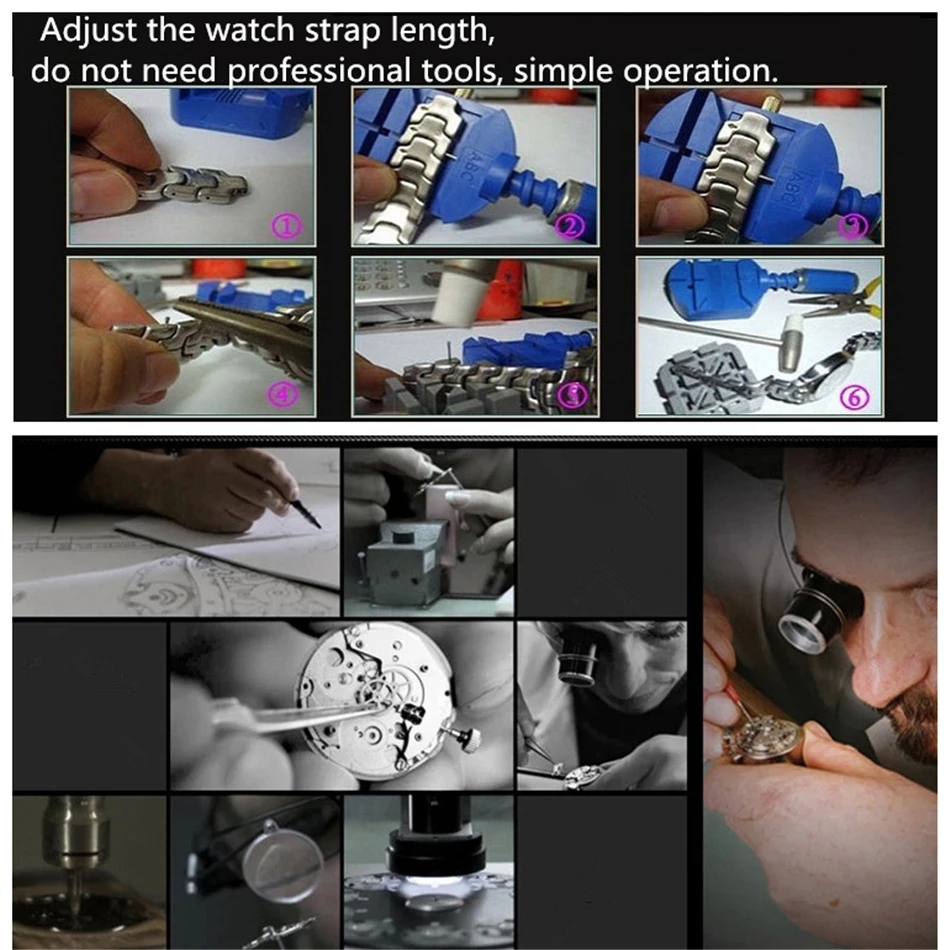 Adjust the watch strap length,
do not need professional tools, simple operation.

①
ABC
②
ABC
③
④
⑤
⑥