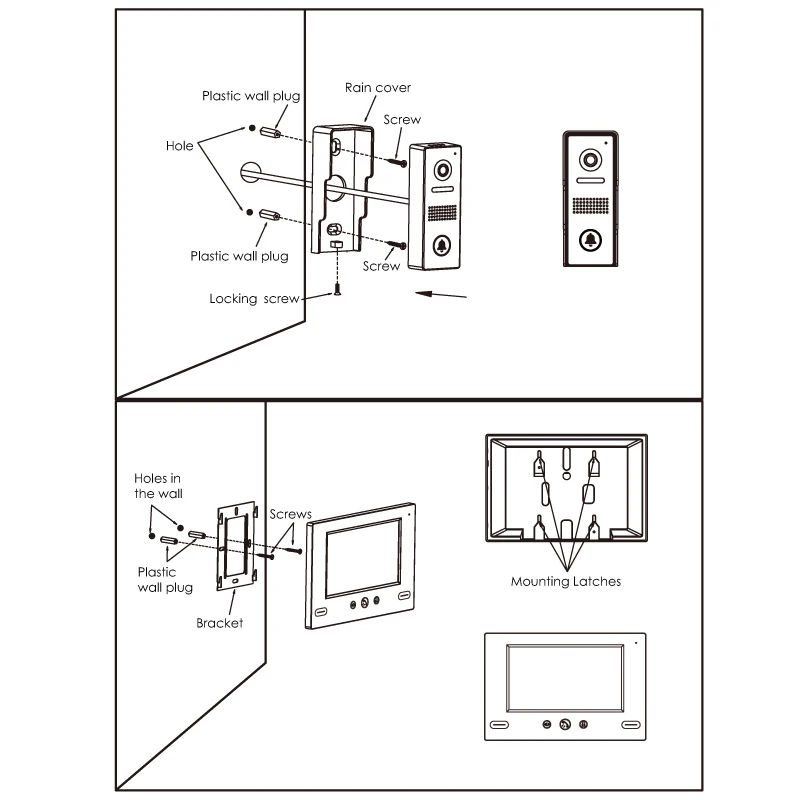 Plastic wall plug

Rain cover

Screw

Hole

Plastic wall plug

Screw

Locking screw

Holes in the wall

Screws

Plastic wall plug

Bracket

Mounting Latches