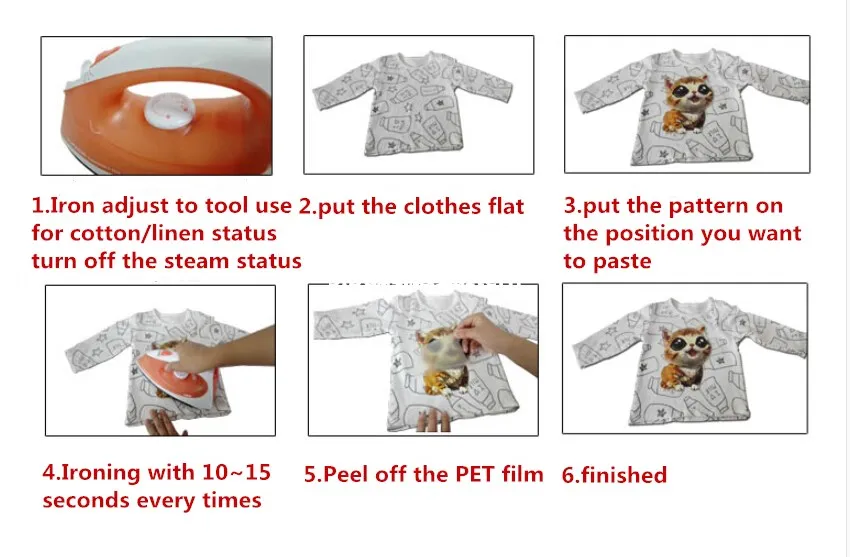 1.Iron adjust to tool use for cotton/linen status turn off the steam status

2.put the clothes flat

3.put the pattern on the position you want to paste

4.Ironing with 10~15 seconds every times

5.Peel off the PET film

6.finished