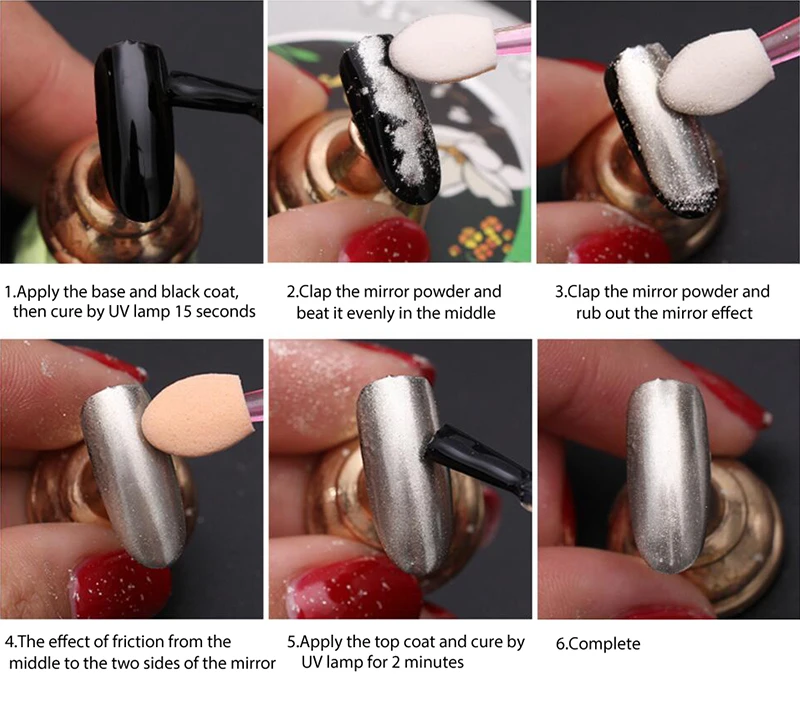 1.Apply the base and black coat, then cure by UV lamp 15 seconds

2.Clap the mirror powder and beat it evenly in the middle

3.Clap the mirror powder and rub out the mirror effect

4.The effect of friction from the middle to the two sides of the mirror

5.Apply the top coat and cure by UV lamp for 2 minutes

6.Complete