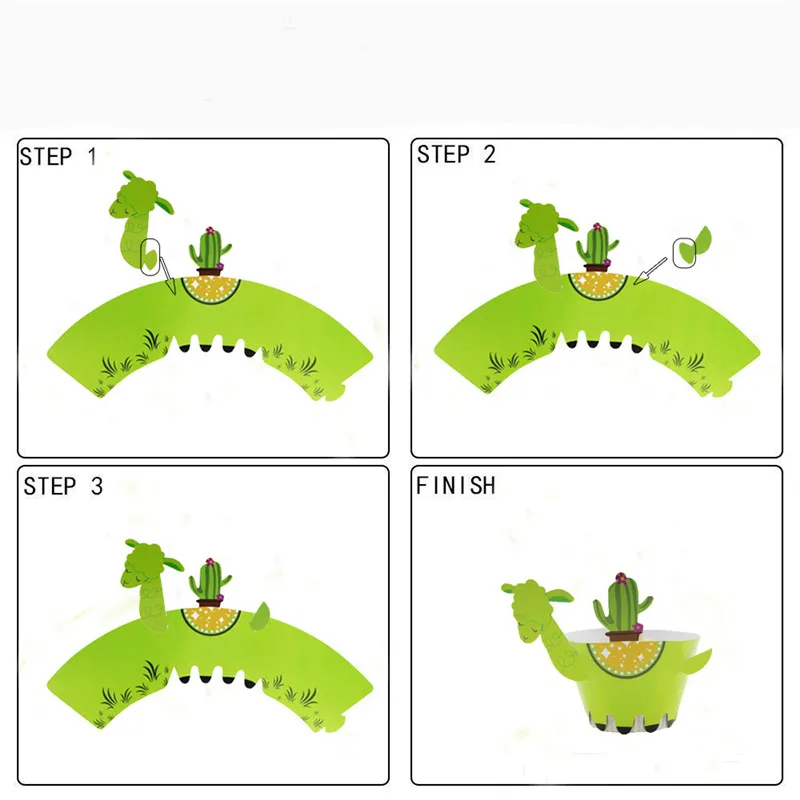 STEP 1

STEP 2

STEP 3

FINISH