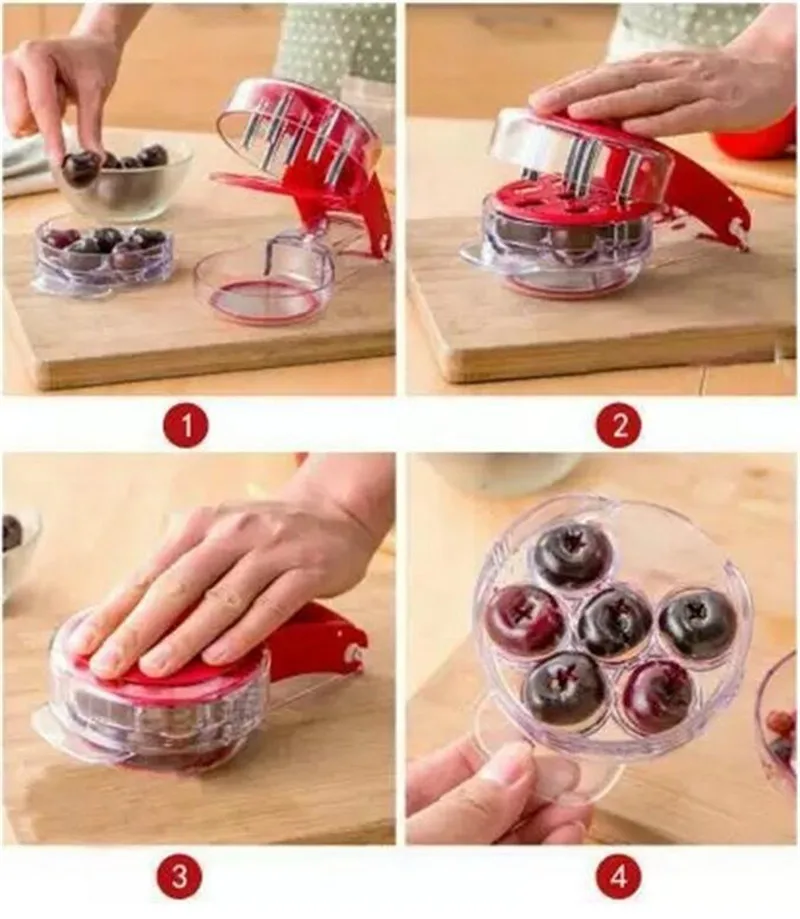 1

2

3

4