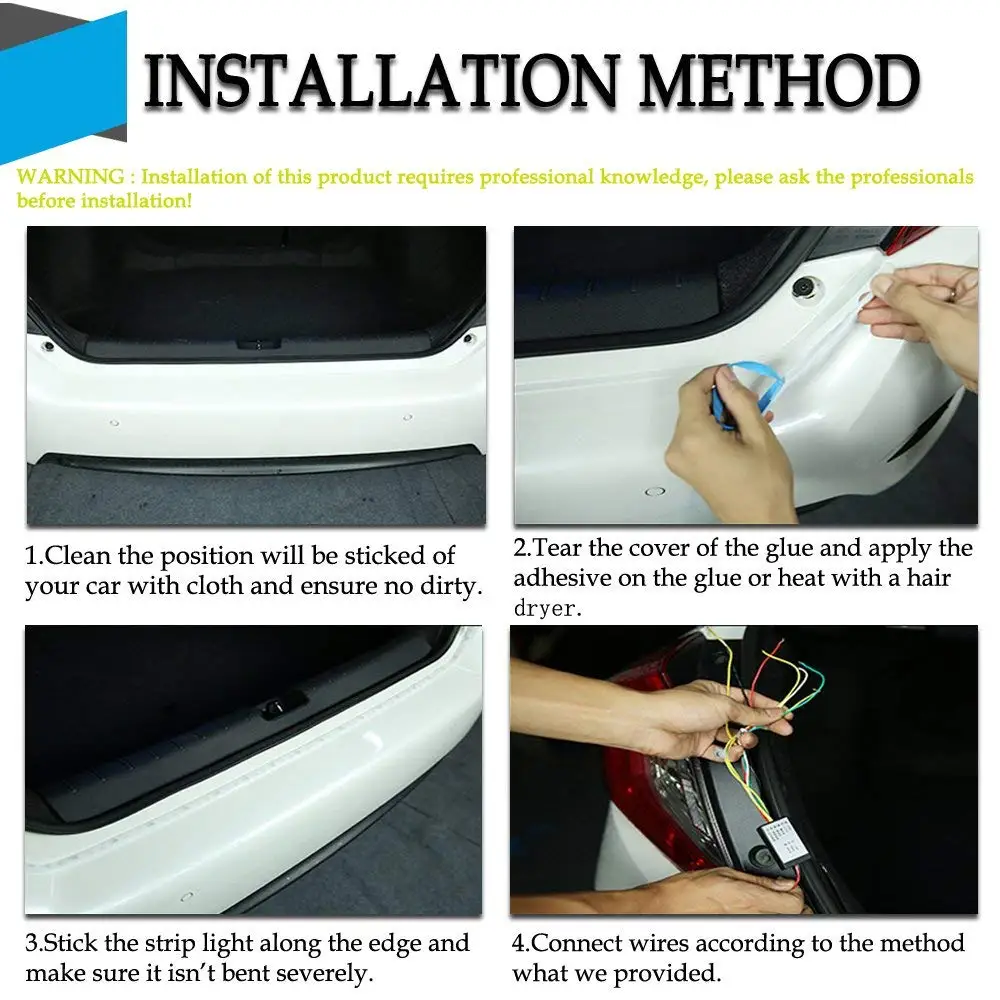 INSTALLATION METHOD

WARNING : Installation of this product requires professional knowledge, please ask the professionals before installation!

1.Clean the position will be sticked of your car with cloth and ensure no dirty.

2.Tear the cover of the glue and apply the adhesive on the glue or heat with a hair dryer.

3.Stick the strip light along the edge and make sure it isn't bent severely.

4.Connect wires according to the method what we provided.