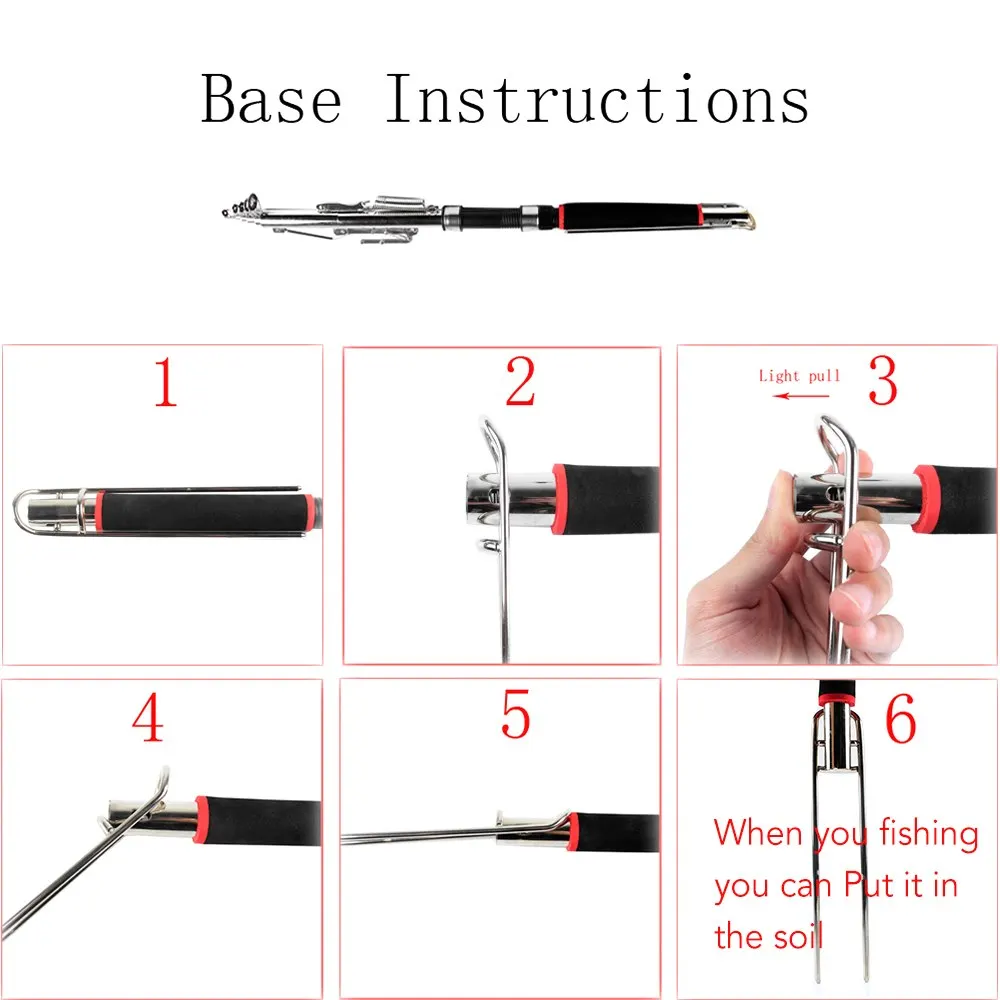 Base Instructions

1

2

Light pull 3

4

5

6

When you fishing you can Put it in the soil