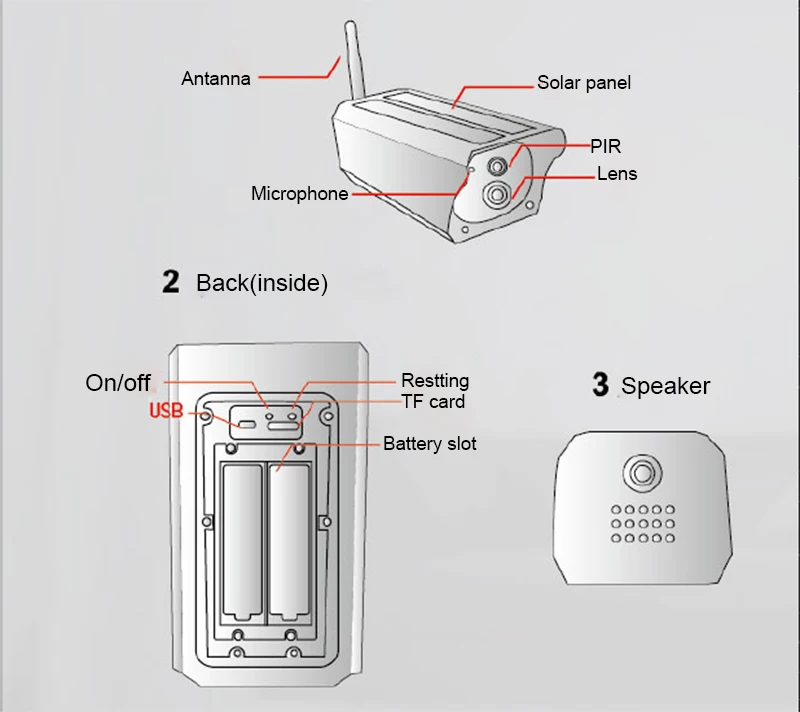 Antanna

Solar panel

PIR

Lens

Microphone

2 Back(inside)

On/off

USB

Restting

TF card

Battery slot

3 Speaker