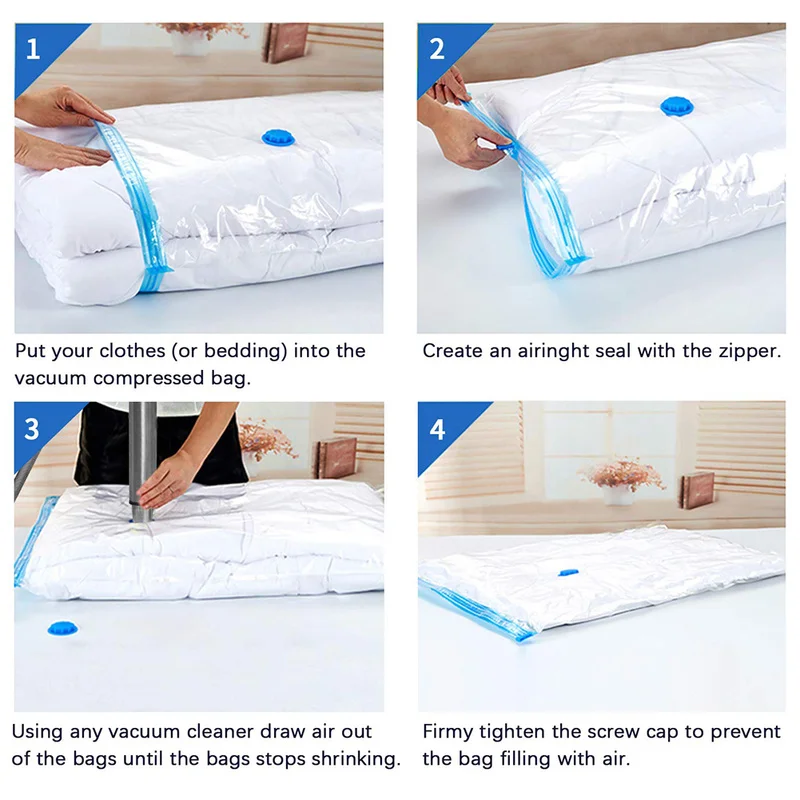 1

Put your clothes (or bedding) into the vacuum compressed bag.

2

Create an airinght seal with the zipper.

3

Using any vacuum cleaner draw air out of the bags until the bags stops shrinking.

4

Firmy tighten the screw cap to prevent the bag filling with air.