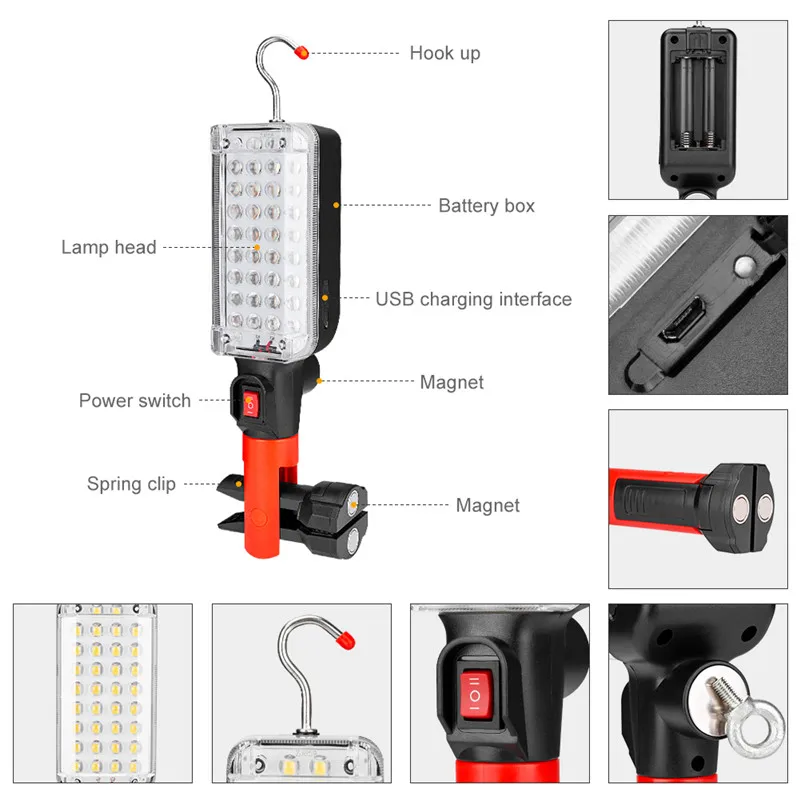 Hook up

Battery box

Lamp head

USB charging interface

Magnet

Power switch

Spring clip

Magnet