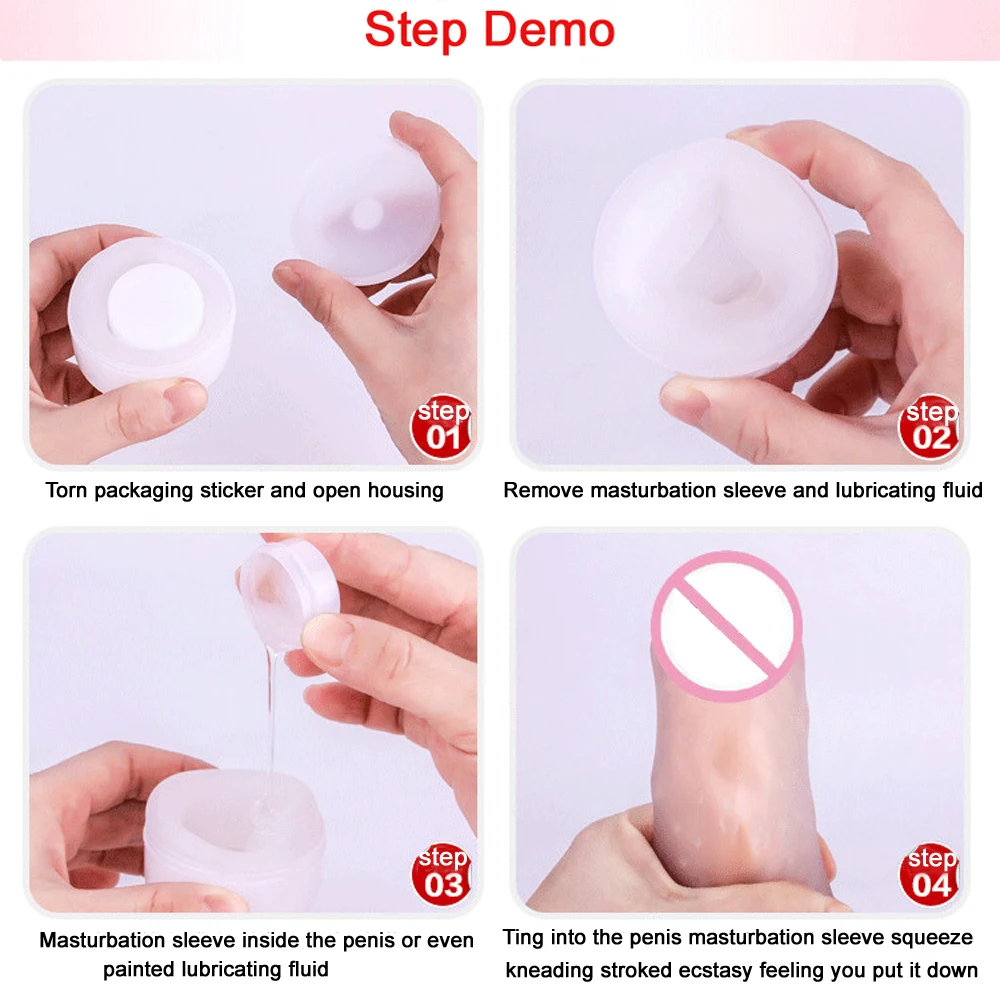 Step Demo

step 01

Torn packaging sticker and open housing

step 02

Remove masturbation sleeve and lubricating fluid

step 03

Masturbation sleeve inside the penis or even painted lubricating fluid

step 04

Ting into the penis masturbation sleeve squeeze kneading stroked ecstasy feeling you put it down