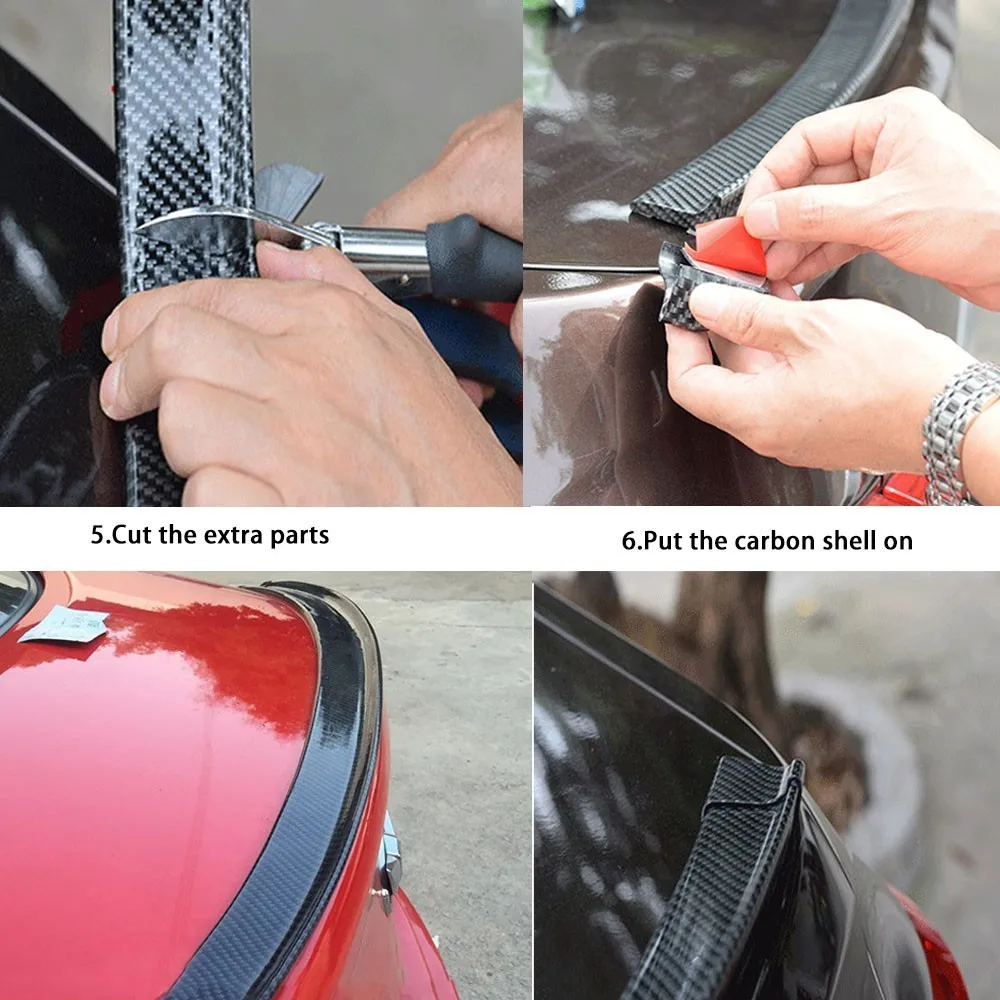 5.Cut the extra parts

6.Put the carbon shell on