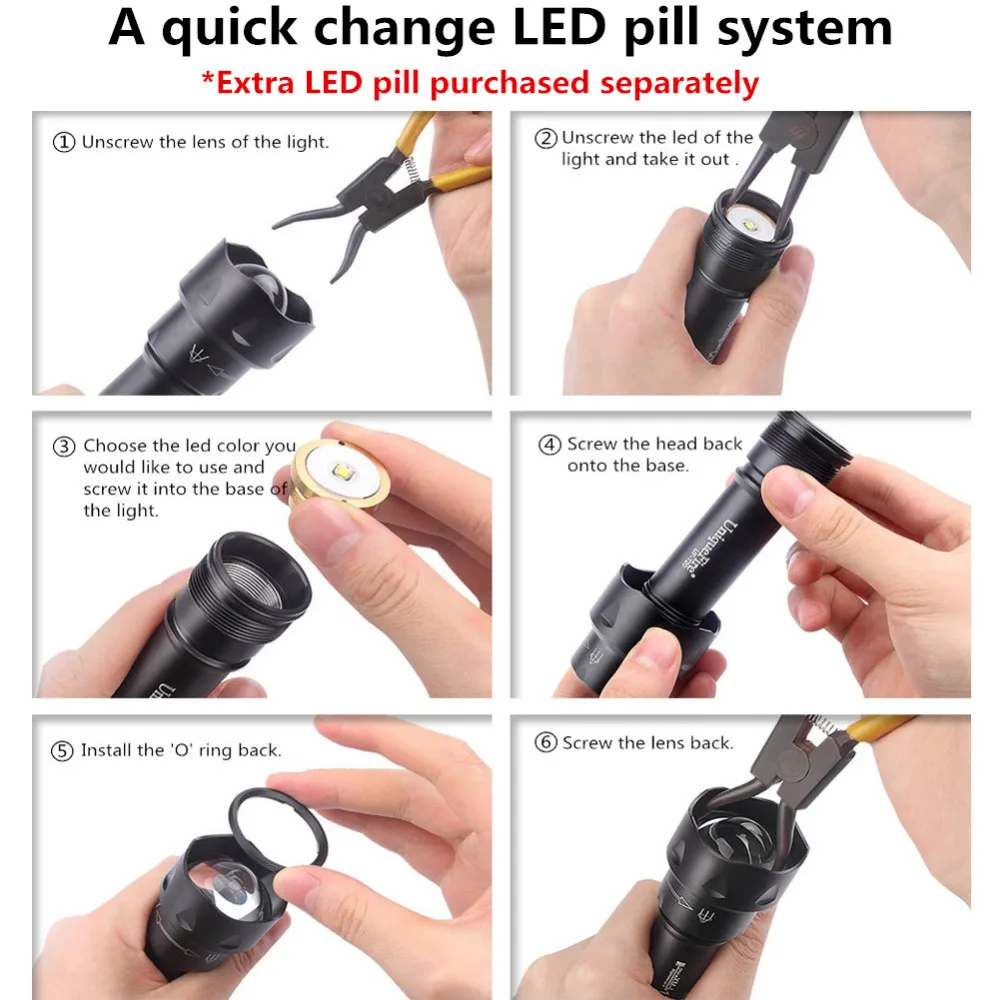 A quick change LED pill system

*Extra LED pill purchased separately

① Unscrew the lens of the light.

② Unscrew the led of the light and take it out .

③ Choose the led color you would like to use and screw it into the base of the light.

④ Screw the head back onto the base.

UniqueFire

⑤ Install the 'O' ring back.

⑥ Screw the lens back.