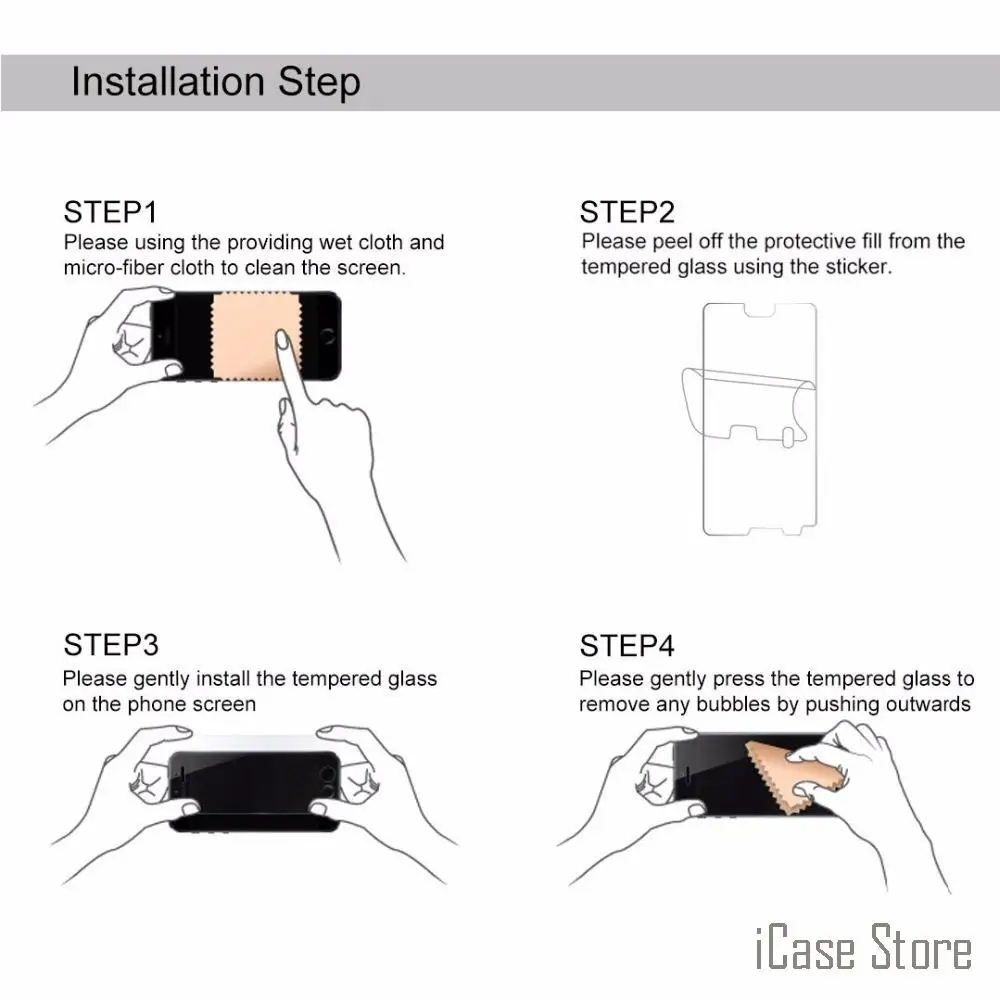 Installation Step

STEP1
Please using the providing wet cloth and micro-fiber cloth to clean the screen.

STEP2
Please peel off the protective fill from the tempered glass using the sticker.

STEP3
Please gently install the tempered glass on the phone screen

STEP4
Please gently press the tempered glass to remove any bubbles by pushing outwards

iCase Store