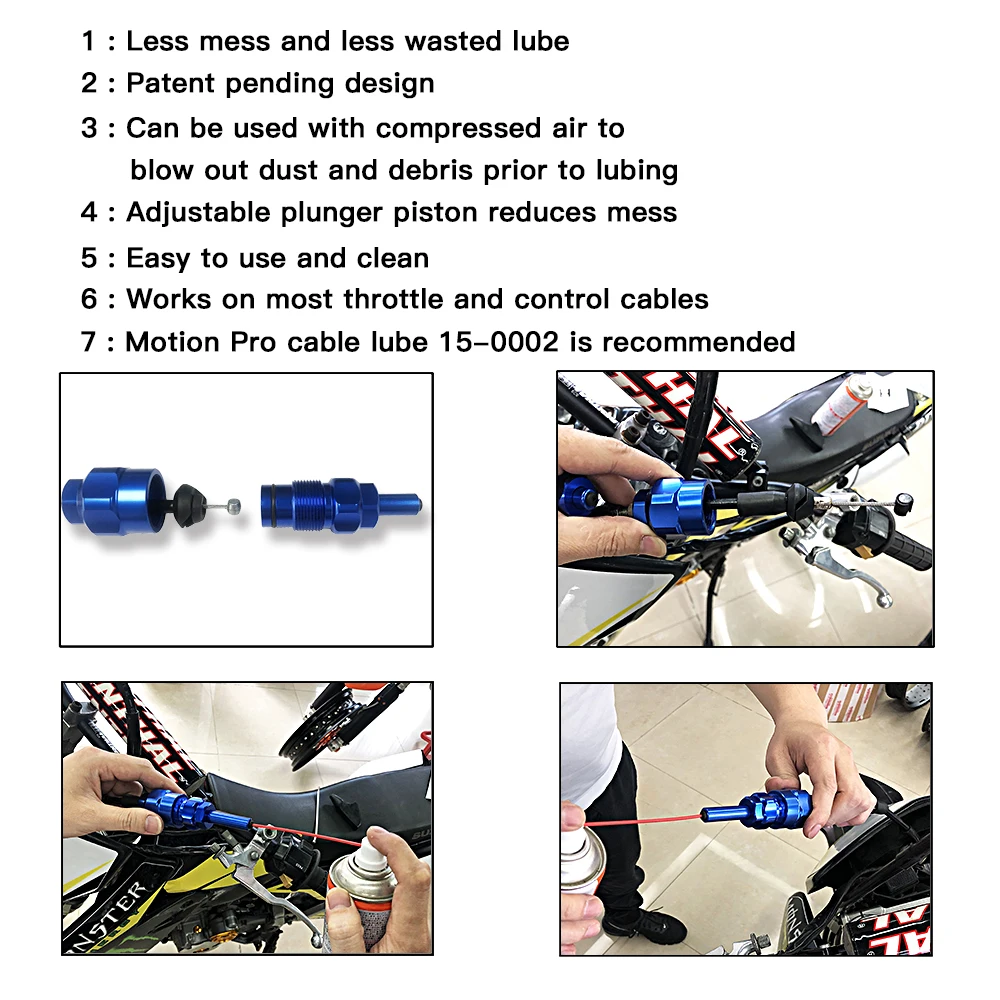 1 : Less mess and less wasted lube
2 : Patent pending design
3 : Can be used with compressed air to blow out dust and debris prior to lubing
4 : Adjustable plunger piston reduces mess
5 : Easy to use and clean
6 : Works on most throttle and control cables
7 : Motion Pro cable lube 15-0002 is recommended