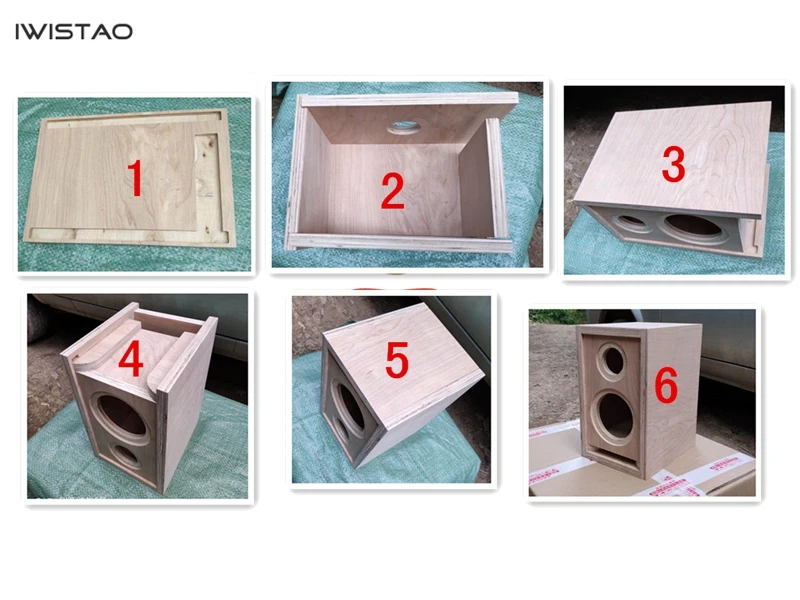 IWISTAO

1

2

3

4

5

6