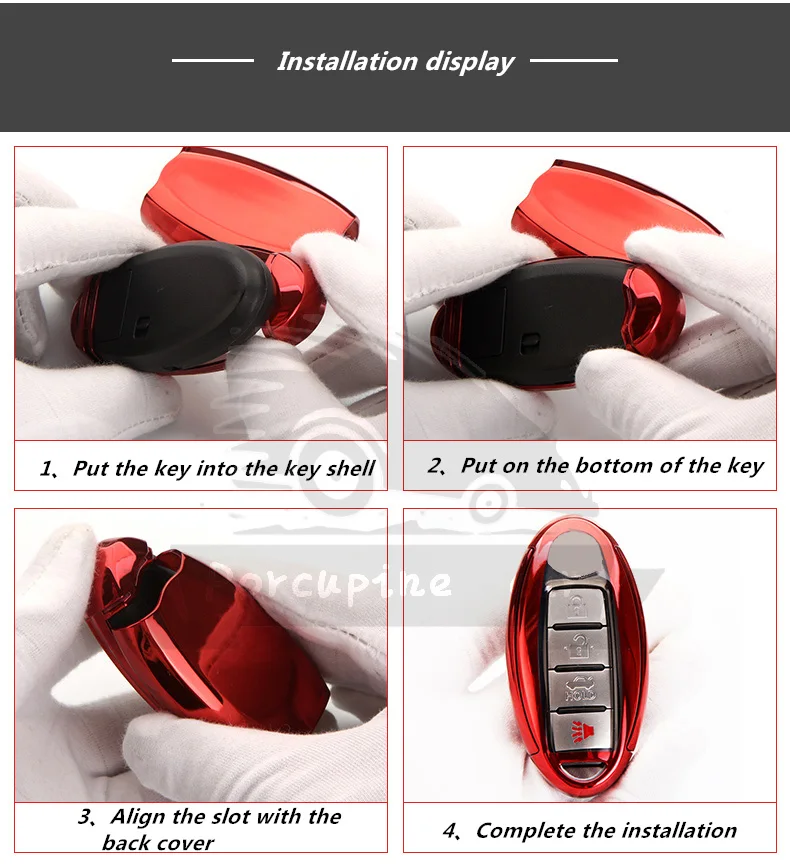 Installation display

1、Put the key into the key shell

2、Put on the bottom of the key

Porcupine

3、Align the slot with the back cover

4、Complete the installation