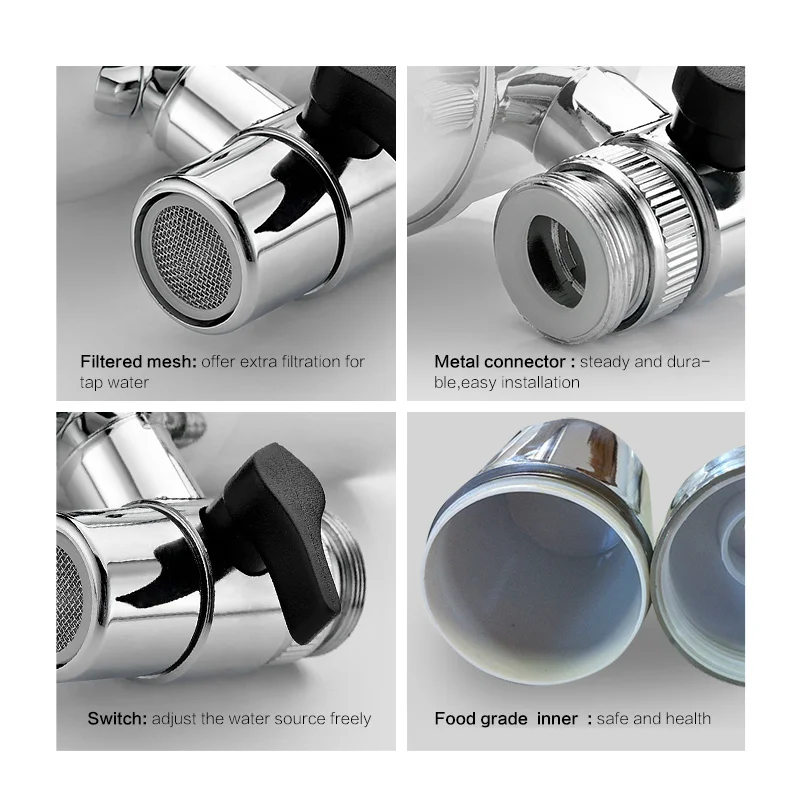 Filtered mesh: offer extra filtration for tap water

Metal connector : steady and durable,easy installation

Switch: adjust the water source freely

Food grade inner : safe and health