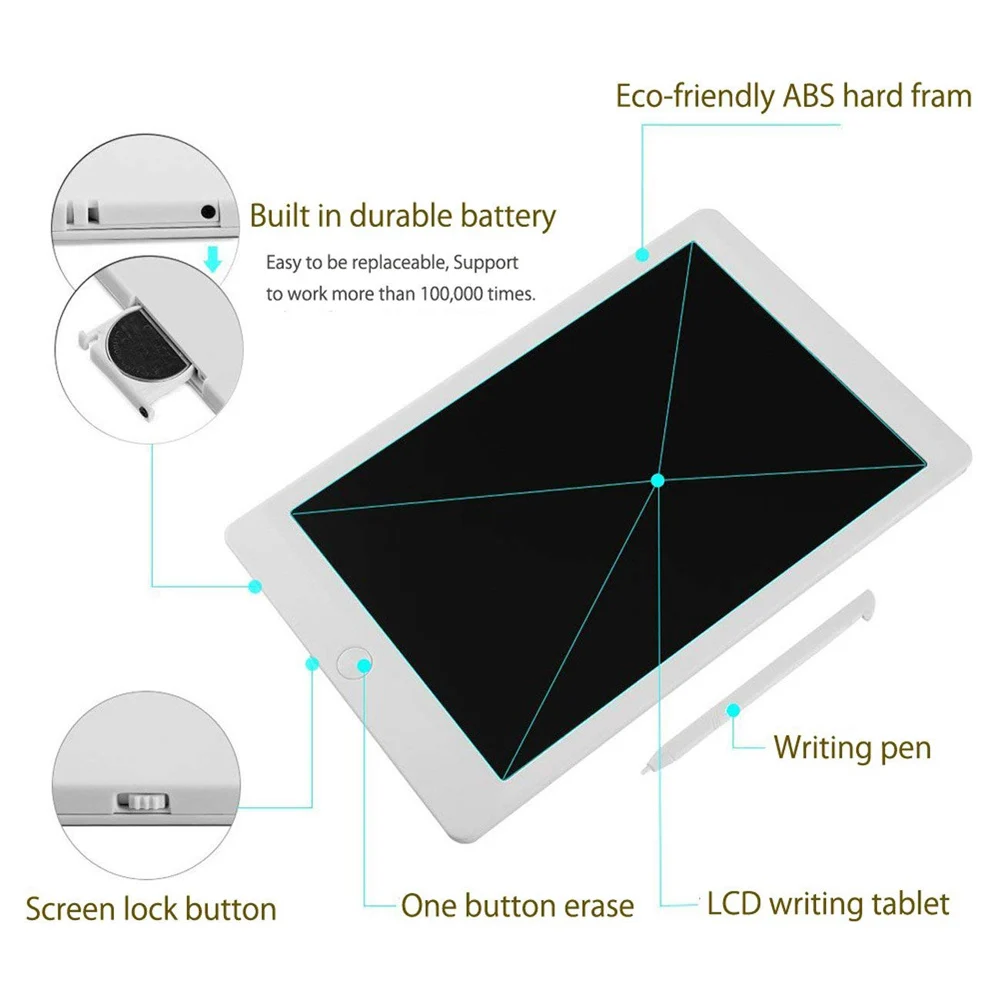 Eco-friendly ABS hard fram

Built in durable battery

Easy to be replaceable, Support to work more than 100,000 times.

Writing pen

Screen lock button

One button erase

LCD writing tablet